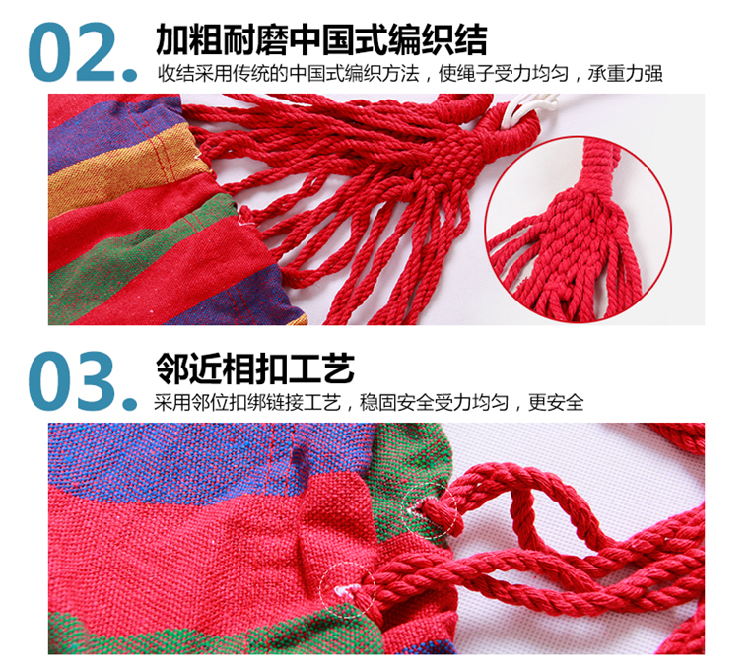 02. 加粗耐磨中国式编织结

收结采用传统的中国式编织方法，使绳子受力均匀，承重力强

03. 邻近相扣工艺

采用邻位扣绑链接工艺，稳固安全受力均匀，更安全