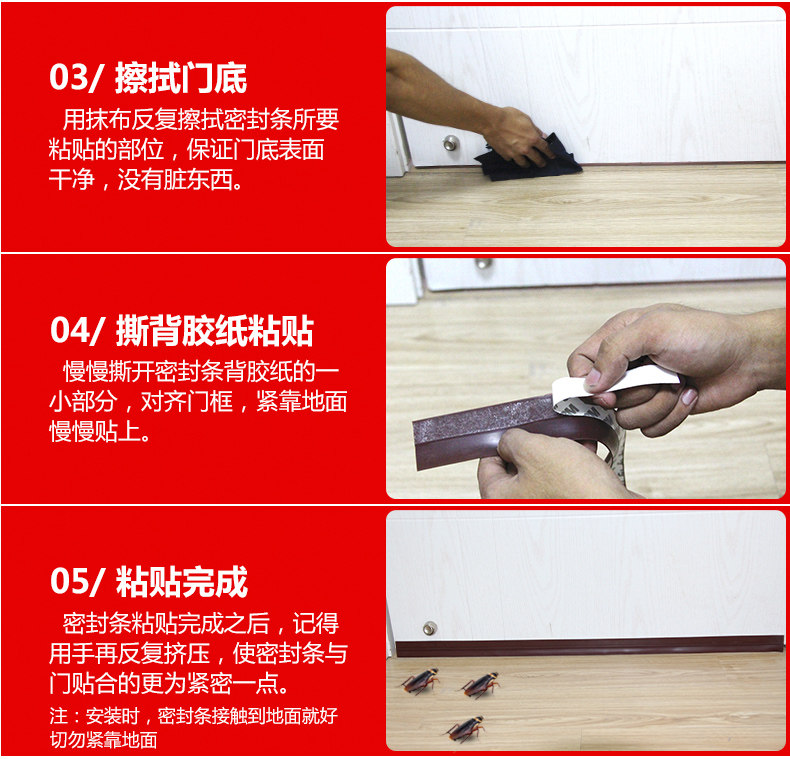 03/ 擦拭门底

用抹布反复擦拭密封条所要粘贴的部位，保证门底表面干净，没有脏东西。

04/ 撕背胶纸粘贴

慢慢撕开密封条背胶纸的一小部分，对齐门框，紧靠地面慢慢贴上。

05/ 粘贴完成

密封条粘贴完成之后，记得用手再反复挤压，使密封条与门贴合的更为紧密一点。

注：安装时，密封条接触到地面就好切勿紧靠地面