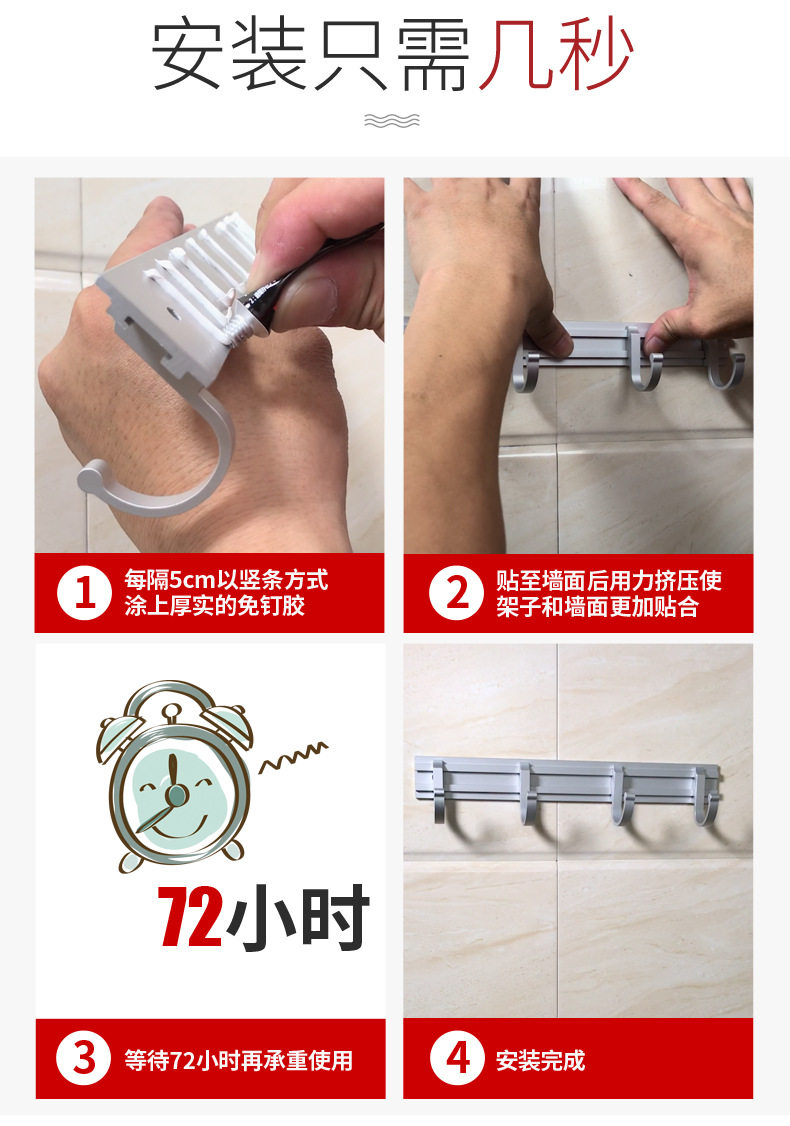 安装只需几秒

1 每隔5cm以竖条方式涂上厚实的免钉胶

2 贴至墙面后用力挤压使架子和墙面更加贴合

72小时

3 等待72小时再承重使用

4 安装完成