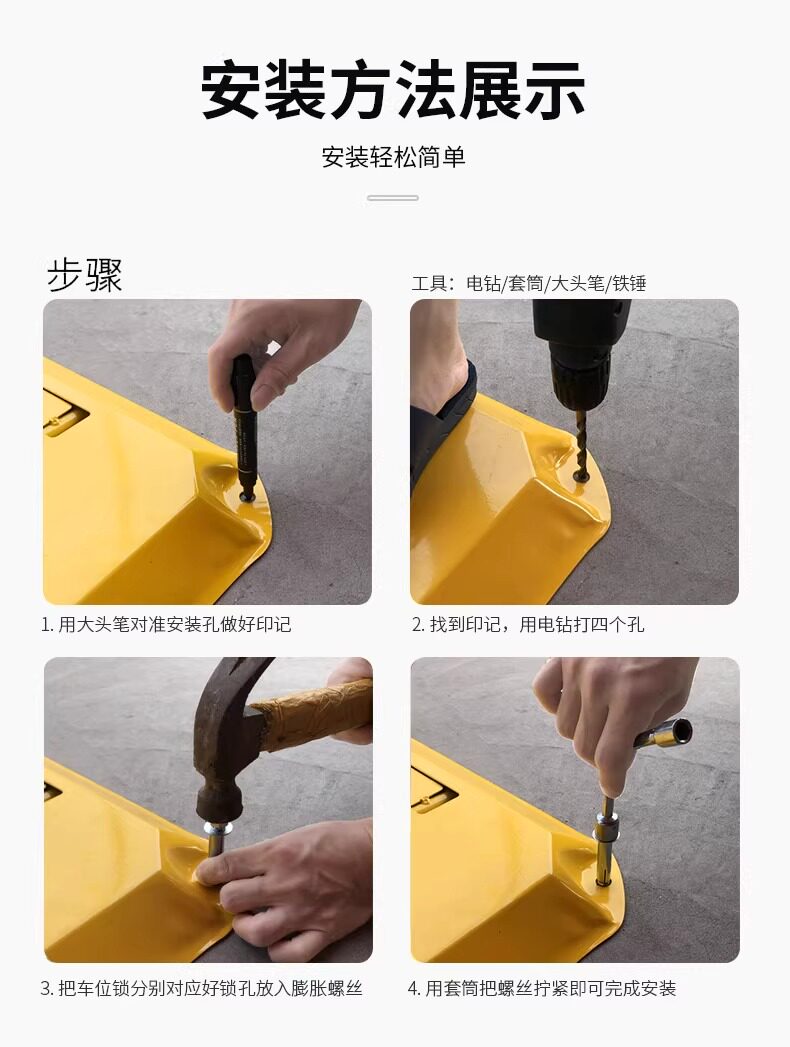 安装方法展示

安装轻松简单

步骤

工具：电钻/套筒/大头笔/铁锤

1. 用大头笔对准安装孔做好印记

2. 找到印记，用电钻打四个孔

3. 把车位锁分别对应好锁孔放入膨胀螺丝

4. 用套筒把螺丝拧紧即可完成安装