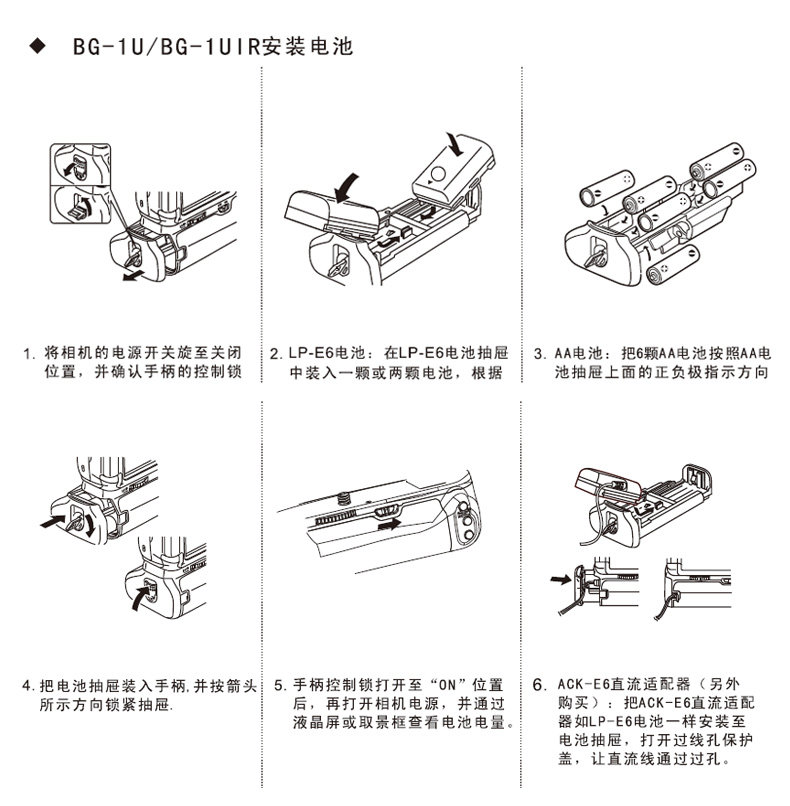 ◆ BG-1U/BG-1UIR安装电池

1. 将相机的电源开关旋至关闭位置，并确认手柄的控制锁

2. LP-E6电池：在LP-E6电池抽屉中装入一颗或两颗电池，根据

3. AA电池：把6颗AA电池按照AA电池抽屉上面的正负极指示方向

4. 把电池抽屉装入手柄，并按箭头所示方向锁紧抽屉.

5. 手柄控制锁打开至“ON”位置后，再打开相机电源，并通过液晶屏或取景框查看电池电量。

6. ACK-E6直流适配器（另外购买）：把ACK-E6直流适配器如LP-E6电池一样安装至电池抽屉，打开过线孔保护盖，让直流线通过过孔。