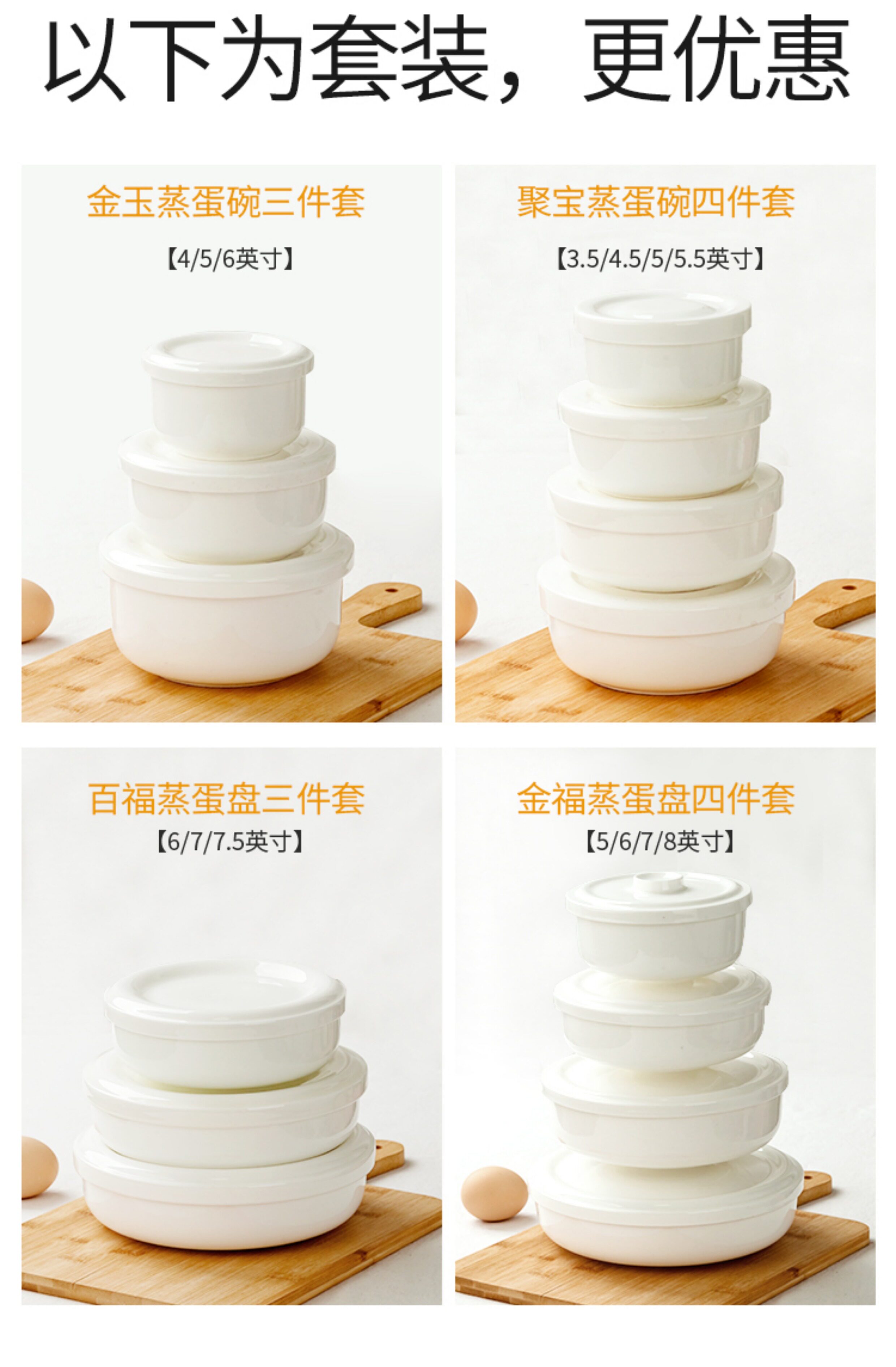 以下为套装，更优惠

金玉蒸蛋碗三件套
【4/5/6英寸】

聚宝蒸蛋碗四件套
【3.5/4.5/5/5.5英寸】

百福蒸蛋盘三件套
【6/7/7.5英寸】

金福蒸蛋盘四件套
【5/6/7/8英寸】