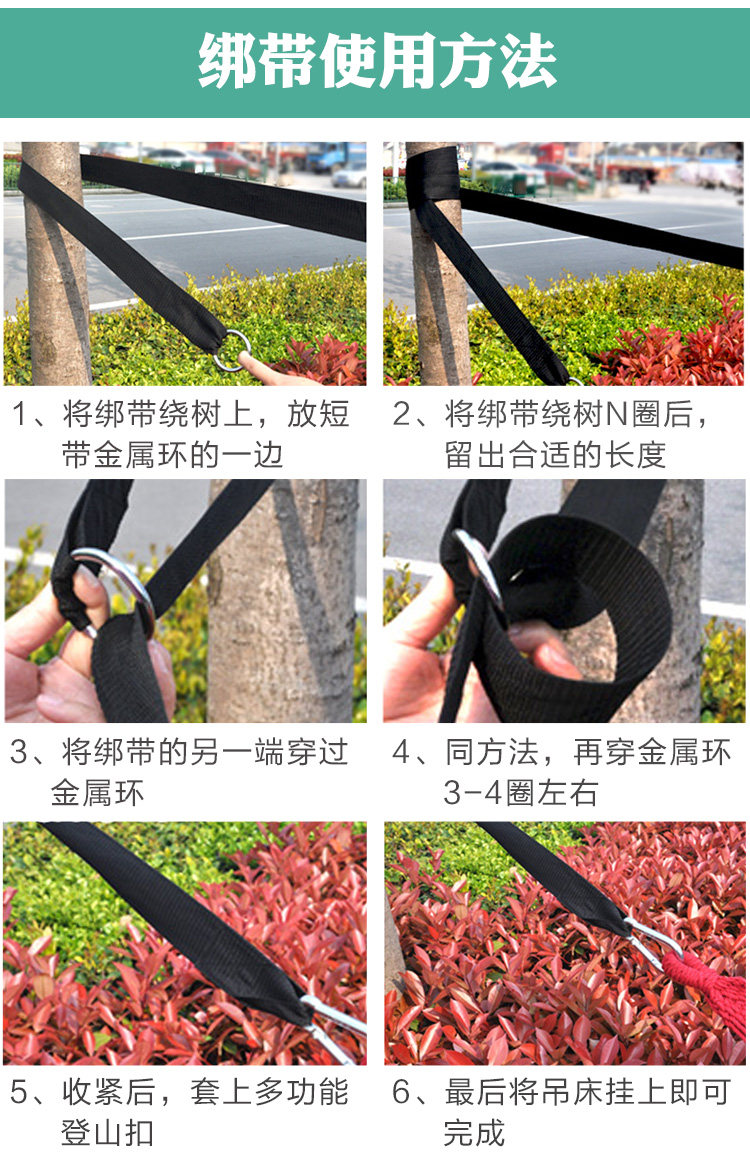 绑带使用方法

1、将绑带绕树上，放短带金属环的一边

2、将绑带绕树N圈后，留出合适的长度

3、将绑带的另一端穿过金属环

4、同方法，再穿金属环3-4圈左右

5、收紧后，套上多功能登山扣

6、最后将吊床挂上即可完成