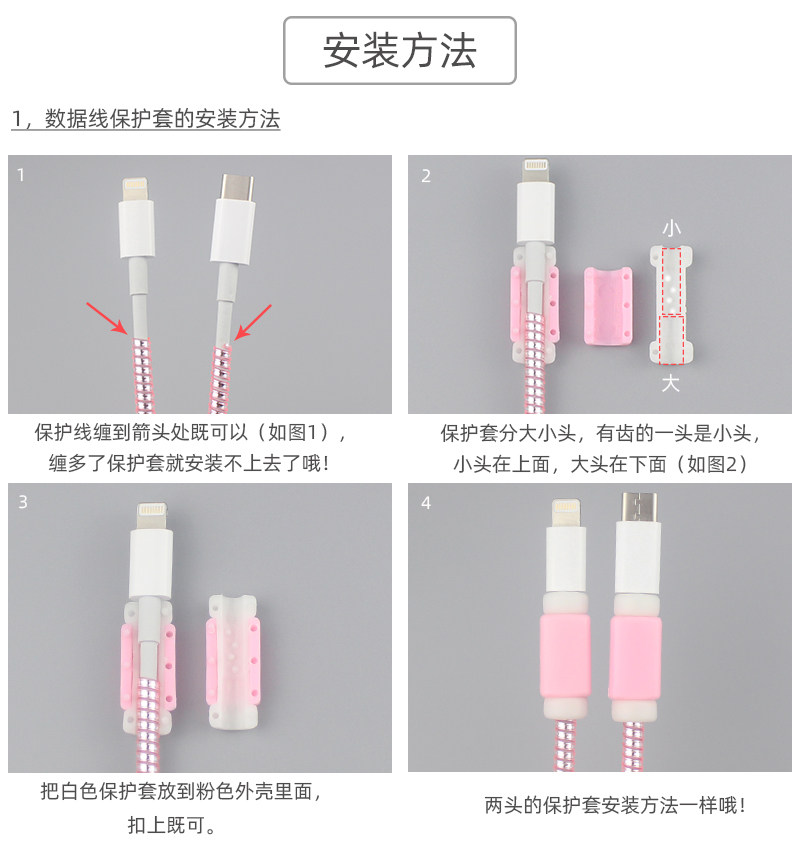 安装方法

1，数据线保护套的安装方法

1

保护线缠到箭头处既可以（如图1），缠多了保护套就安装不上去了哦！

2

小

大

保护套分大小头，有齿的一头是小头，小头在上面，大头在下面（如图2）

3

把白色保护套放到粉色外壳里面，扣上既可。

4

两头的保护套安装方法一样哦！