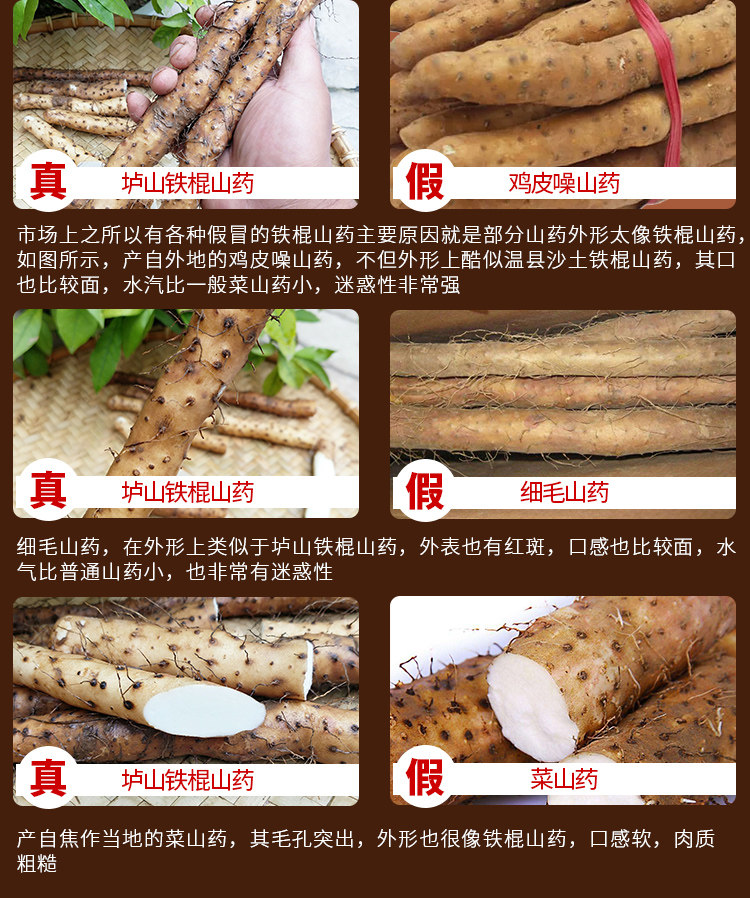 真 垆山铁棍山药

假 鸡皮噪山药

市场上之所以有各种假冒的铁棍山药主要原因就是部分山药外形太像铁棍山药，如图所示，产自外地的鸡皮噪山药，不但外形上酷似温县沙土铁棍山药，其口也比较面，水汽比一般菜山药小，迷惑性非常强

真 垆山铁棍山药

假 细毛山药

细毛山药，在外形上类似于垆山铁棍山药，外表也有红斑，口感也比较面，水气比普通山药小，也非常有迷惑性

真 垆山铁棍山药

假 菜山药

产自焦作当地的菜山药，其毛孔突出，外形也很像铁棍山药，口感软，肉质粗糙