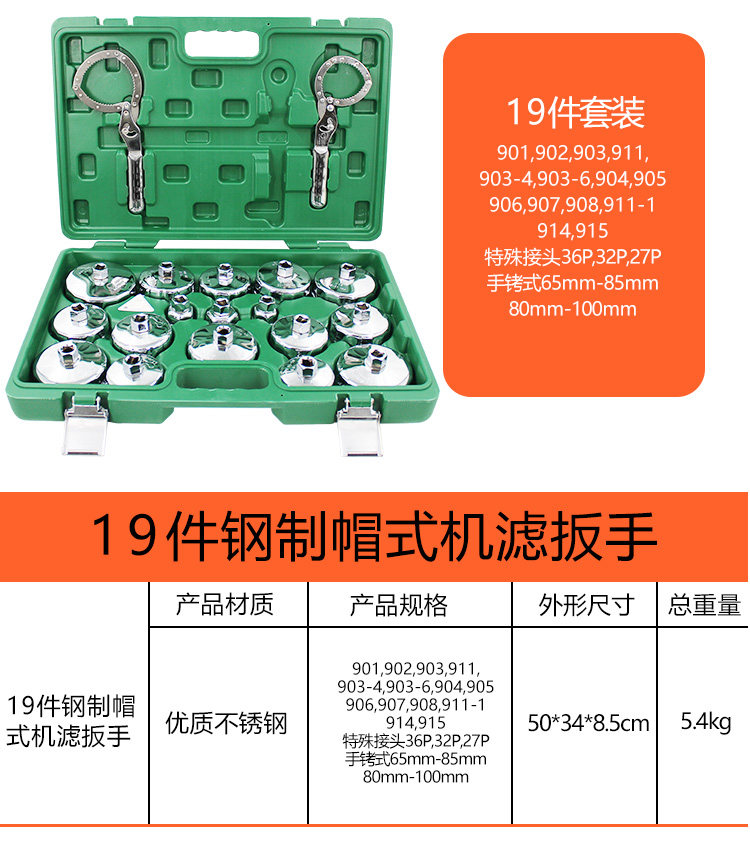 19件套装
901,902,903,911,
903-4,903-6,904,905
906,907,908,911-1
914,915
特殊接头36P,32P,27P
手铐式65mm-85mm
80mm-100mm

19件钢制帽式机滤扳手

| | 产品材质 | 产品规格 | 外形尺寸 | 总重量 |
|---|---|---|---|---|
| 19件钢制帽式机滤扳手 | 优质不锈钢 | 901,902,903,911, 903-4,903-6,904,905 906,907,908,911-1 914,915 特殊接头36P,32P,27P 手铐式65mm-85mm 80mm-100mm | 50*34*8.5cm | 5.4kg |