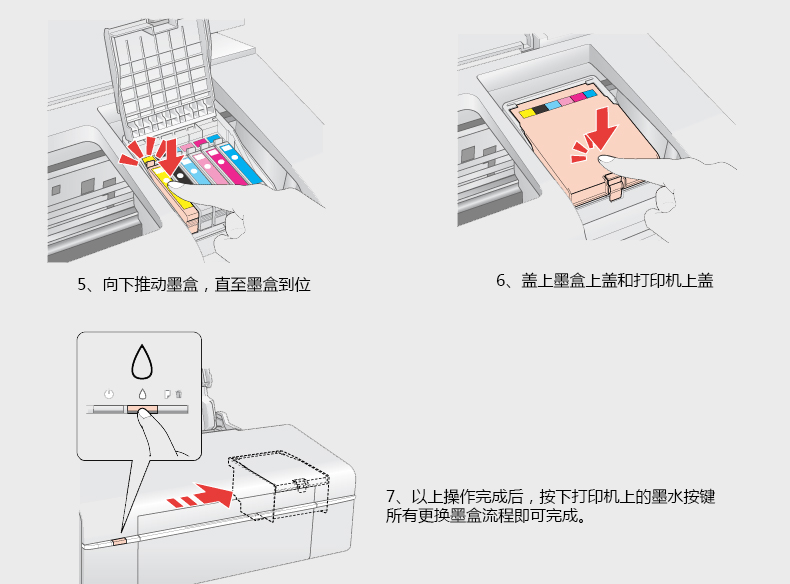 5、向下推动墨盒，直至墨盒到位

6、盖上墨盒上盖和打印机上盖

7、以上操作完成后，按下打印机上的墨水按键所有更换墨盒流程即可完成。