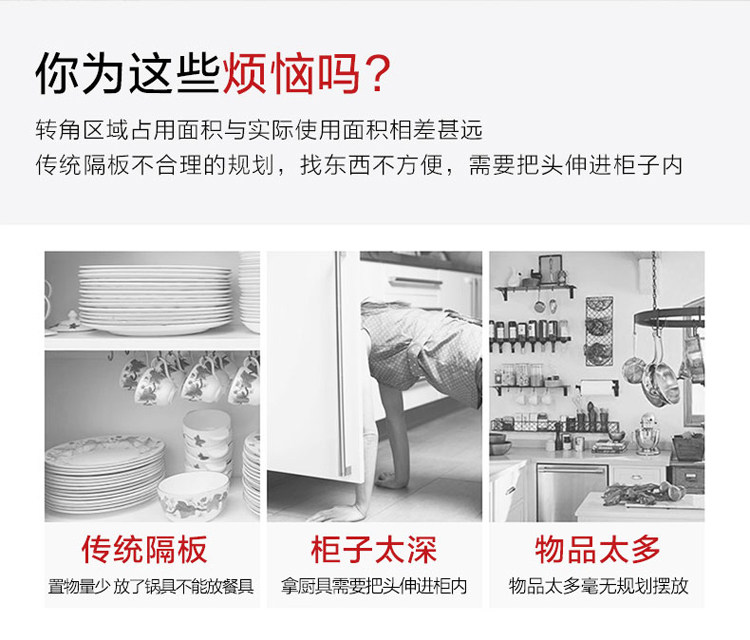 你为这些烦恼吗？

转角区域占用面积与实际使用面积相差甚远
传统隔板不合理的规划，找东西不方便，需要把头伸进柜子内

传统隔板
置物量少 放了锅具不能放餐具

柜子太深
拿厨具需要把头伸进柜内

物品太多
物品太多毫无规划摆放