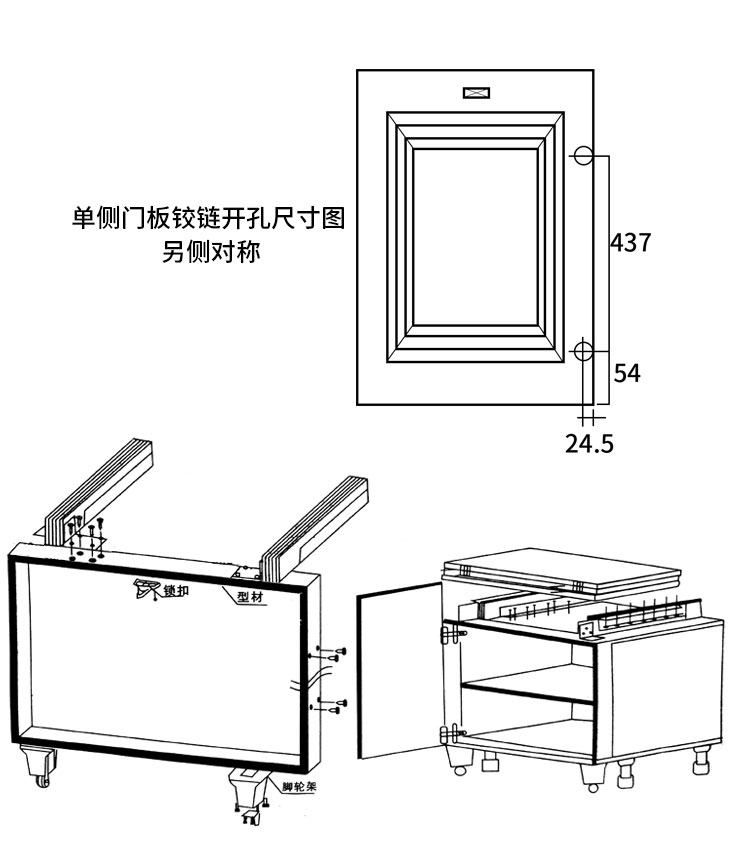 单侧门板铰链开孔尺寸图
另侧对称

437

54

24.5

锁扣

型材

脚轮架