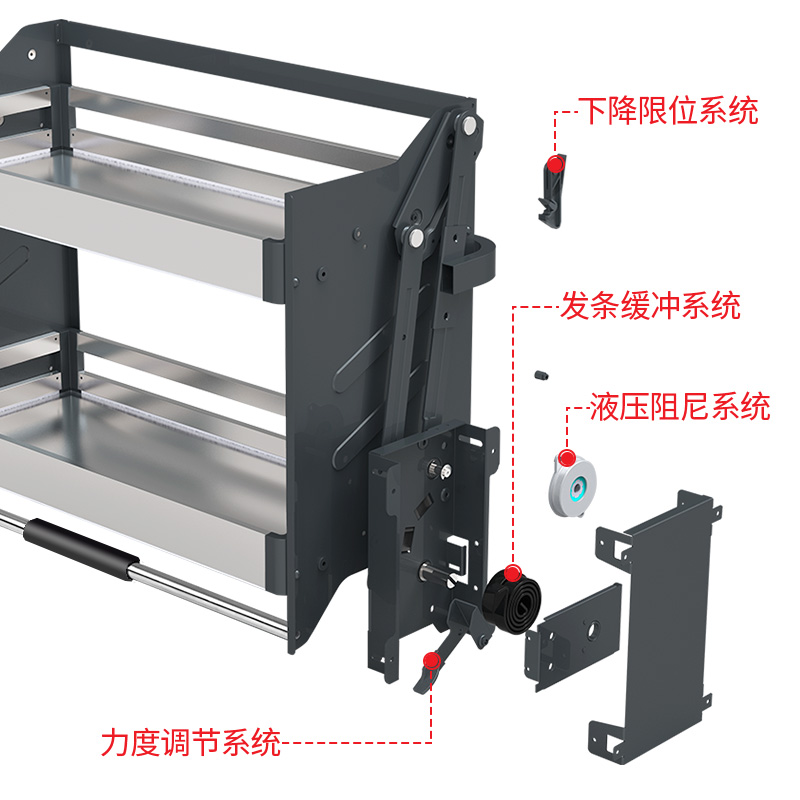 下降限位系统

发条缓冲系统

液压阻尼系统

力度调节系统