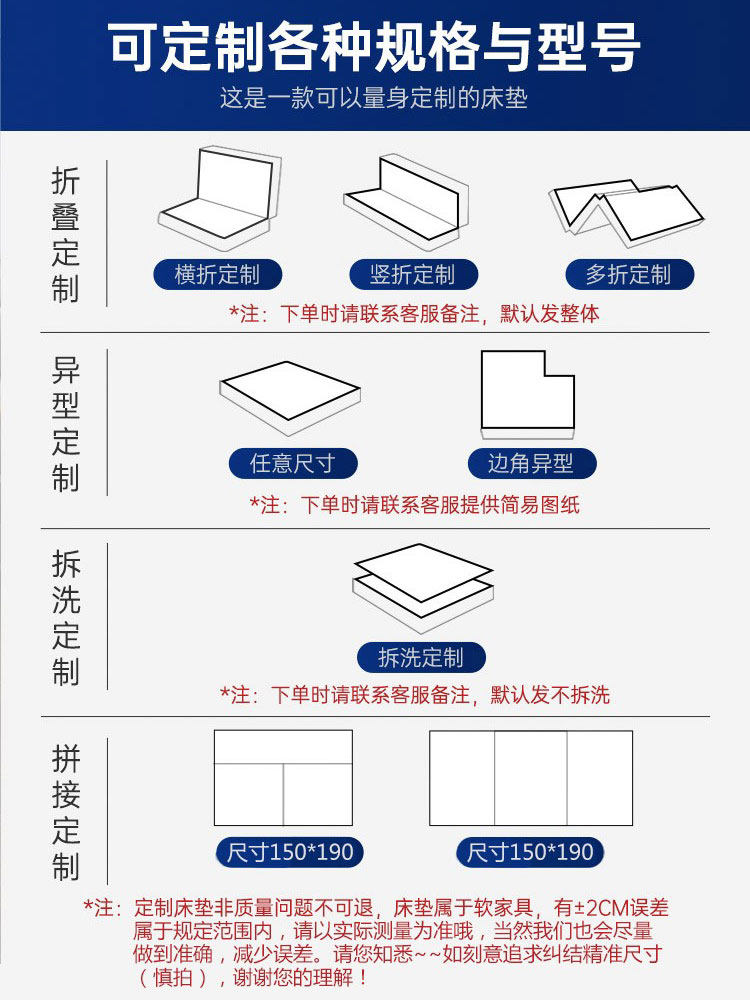 可定制各种规格与型号
这是一款可以量身定制的床垫

折叠定制

横折定制
竖折定制
多折定制

*注：下单时请联系客服备注，默认发整体

异型定制

任意尺寸
边角异型

*注：下单时请联系客服提供简易图纸

拆洗定制

拆洗定制

*注：下单时请联系客服备注，默认发不拆洗

拼接定制

尺寸150*190
尺寸150*190

*注：定制床垫非质量问题不可退，床垫属于软家具，有±2CM误差属于规定范围内，请以实际测量为准哦，当然我们也会尽量做到准确，减少误差。请您知悉~~如刻意追求纠结精准尺寸（慎拍），谢谢您的理解！