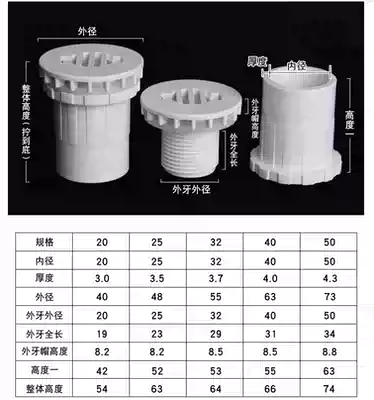 外径

整体高度（拧到底）

外牙帽高度

外牙全长

外牙外径

厚度

内径

高度一

| 规格 | 20 | 25 | 32 | 40 | 50 |
|---|---|---|---|---|---|
| 内径 | 20 | 25 | 32 | 40 | 50 |
| 厚度 | 3.0 | 3.5 | 3.7 | 4.0 | 4.3 |
| 外径 | 40 | 48 | 55 | 63 | 73 |
| 外牙外径 | 20 | 25 | 32 | 40 | 50 |
| 外牙全长 | 19 | 23 | 29 | 31 | 34 |
| 外牙帽高度 | 8.2 | 8.2 | 8.5 | 8.5 | 8.8 |
| 高度一 | 42 | 52 | 53 | 55 | 63 |
| 整体高度 | 54 | 63 | 64 | 66 | 74 |