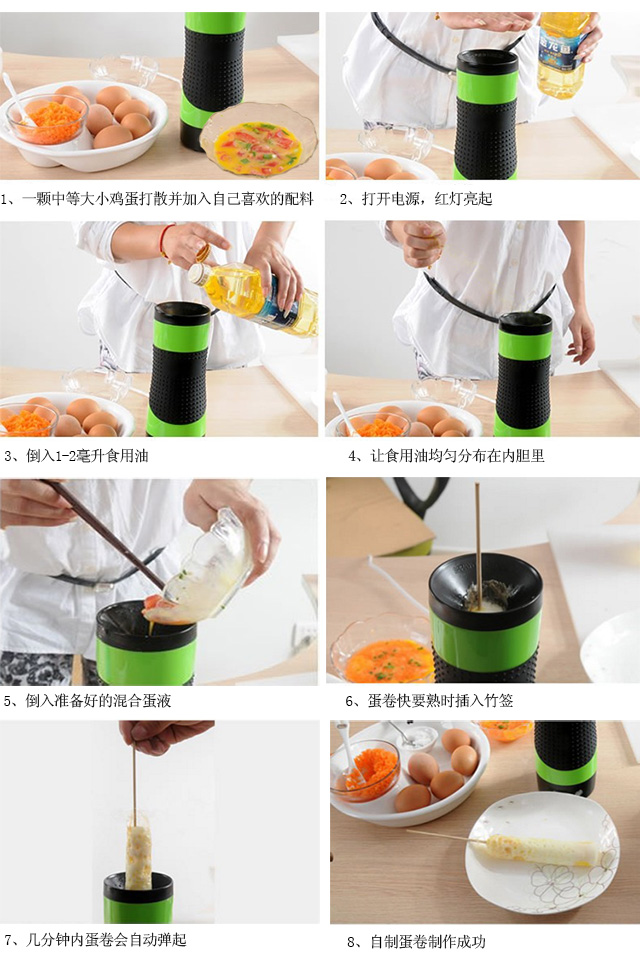 1、一颗中等大小鸡蛋打散并加入自己喜欢的配料

2、打开电源，红灯亮起

3、倒入1-2毫升食用油

4、让食用油均匀分布在内胆里

5、倒入准备好的混合蛋液

6、蛋卷快要熟时插入竹签

7、几分钟内蛋卷会自动弹起

8、自制蛋卷制作成功