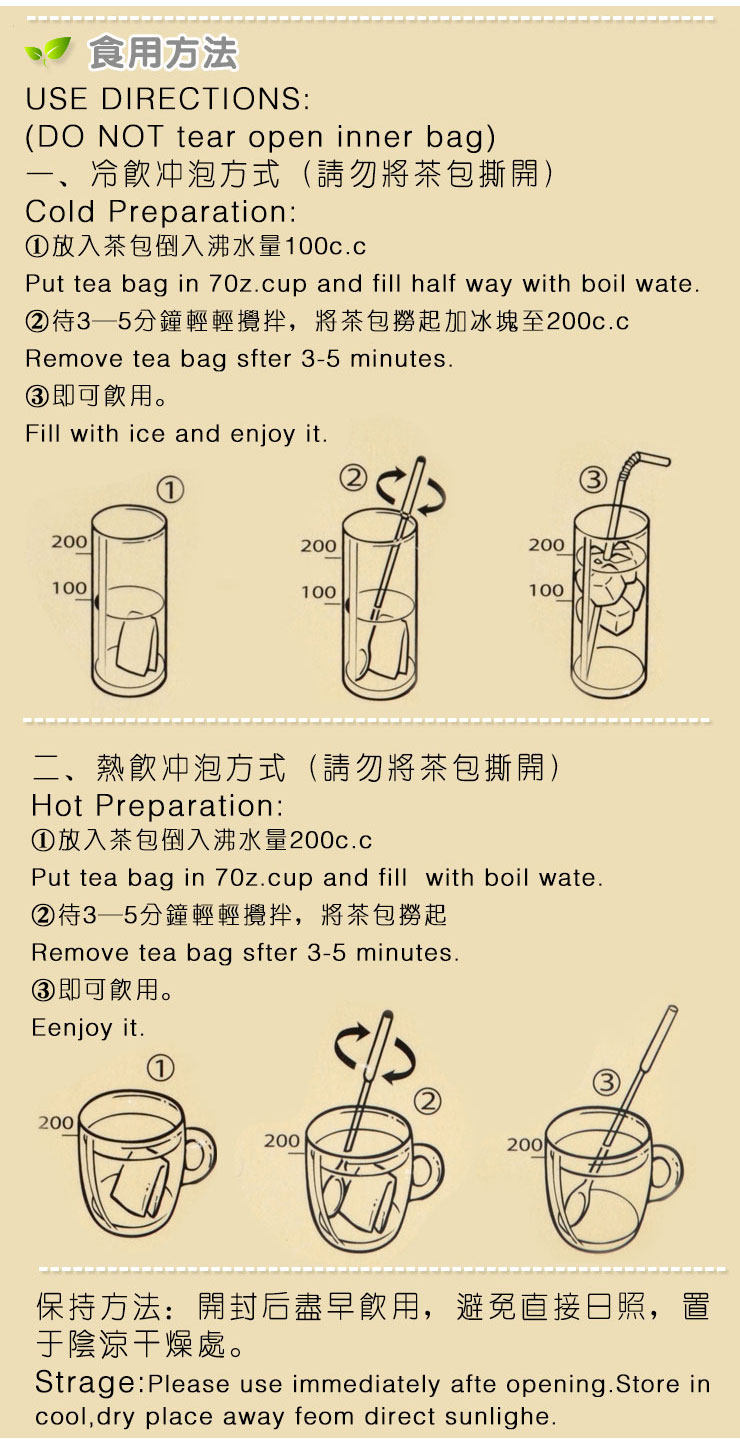 食用方法

USE DIRECTIONS:
(DO NOT tear open inner bag)
一、冷飲冲泡方式（請勿將茶包撕開）
Cold Preparation:
①放入茶包倒入沸水量100c.c
Put tea bag in 70z.cup and fill half way with boil wate.
②待3—5分鐘輕輕攪拌，將茶包撈起加冰塊至200c.c
Remove tea bag sfter 3-5 minutes.
③即可飲用。
Fill with ice and enjoy it.

①
200
100
②
200
100
③
200
100

二、熱飲冲泡方式（請勿將茶包撕開）
Hot Preparation:
①放入茶包倒入沸水量200c.c
Put tea bag in 70z.cup and fill with boil wate.
②待3—5分鐘輕輕攪拌，將茶包撈起
Remove tea bag sfter 3-5 minutes.
③即可飲用。
Eenjoy it.

①
200
②
200
③
200

保持方法：開封后盡早飲用，避免直接日照，置于陰涼干燥處。
Strage:Please use immediately afte opening.Store in cool,dry place away feom direct sunlighe.