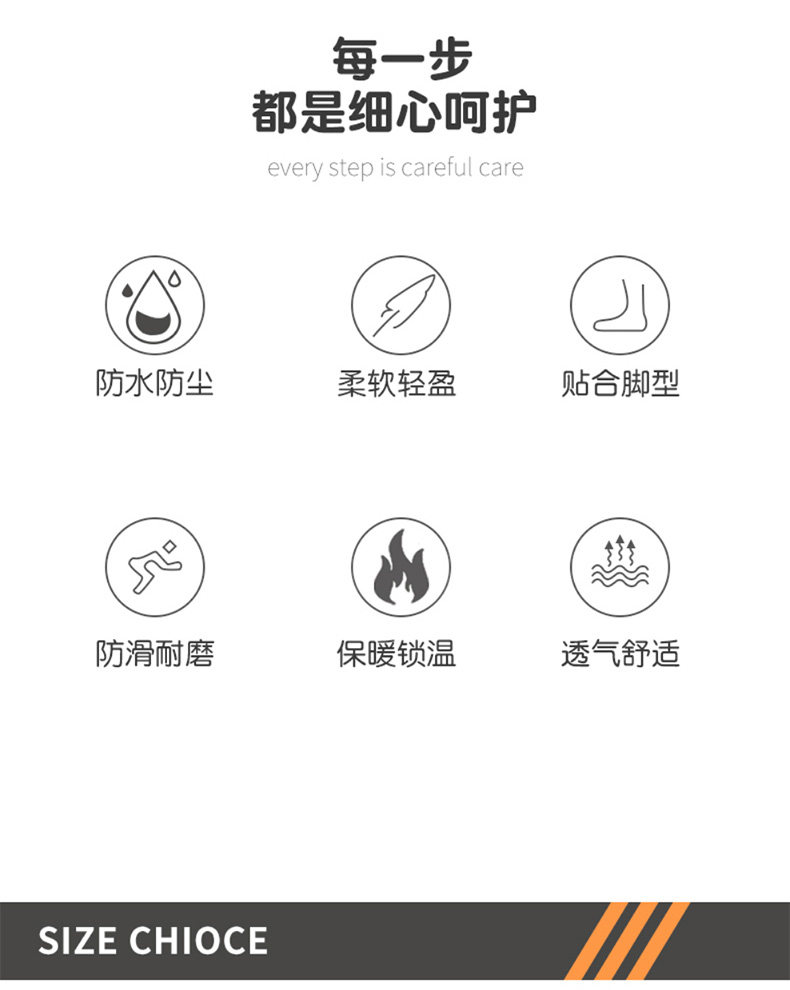 每一步
都是细心呵护

every step is careful care

防水防尘

柔软轻盈

贴合脚型

防滑耐磨

保暖锁温

透气舒适

SIZE CHIOCE