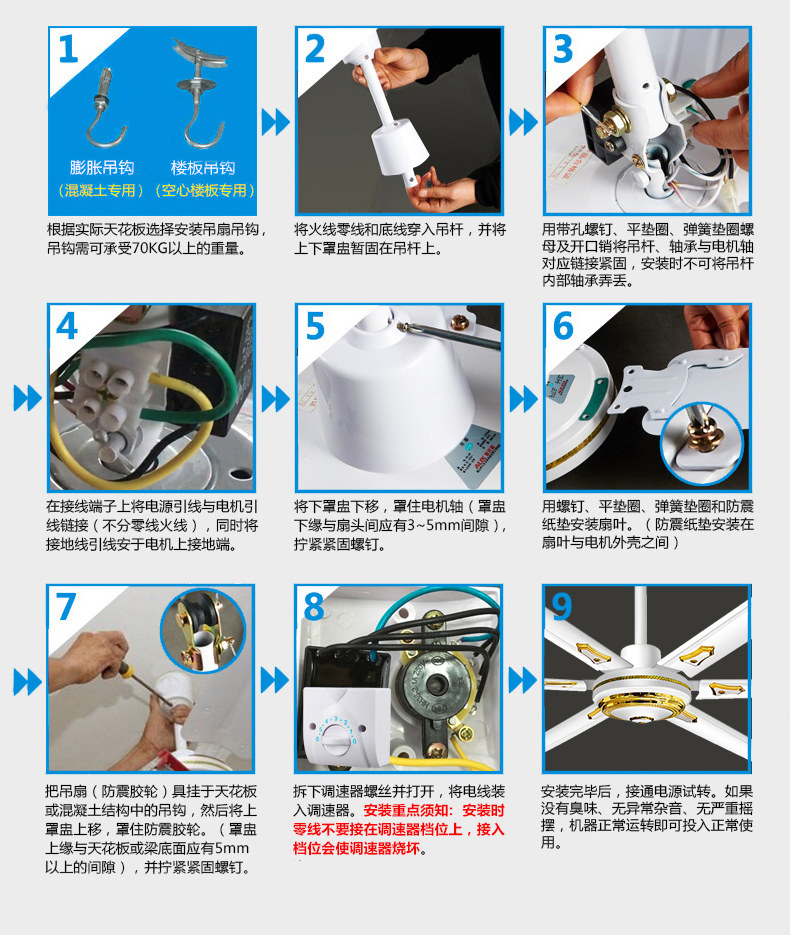 1

膨胀吊钩
（混凝土专用）

楼板吊钩
（空心楼板专用）

根据实际天花板选择安装吊扇吊钩，吊钩需可承受70KG以上的重量。

2

将火线零线和底线穿入吊杆，并将上下罩盅暂固在吊杆上。

3

用带孔螺钉、平垫圈、弹簧垫圈螺母及开口销将吊杆、轴承与电机轴对应链接紧固，安装时不可将吊杆内部轴承弄丢。

4

在接线端子上将电源引线与电机引线链接（不分零线火线），同时将接地线引线安于电机上接地端。

5

将下罩盅下移，罩住电机轴（罩盅下缘与扇头间应有3~5mm间隙），拧紧紧固螺钉。

6

用螺钉、平垫圈、弹簧垫圈和防震纸垫安装扇叶。（防震纸垫安装在扇叶与电机外壳之间）

7

把吊扇（防震胶轮）具挂于天花板或混凝土结构中的吊钩，然后将上罩盅上移，罩住防震胶轮。（罩盅上缘与天花板或梁底面应有5mm以上的间隙），并拧紧紧固螺钉。

8

拆下调速器螺丝并打开，将电线装入调速器。安装重点须知：安装时零线不要接在调速器档位上，接入档位会使调速器烧坏。

9

安装完毕后，接通电源试转。如果没有臭味、无异常杂音、无严重摇摆，机器正常运转即可投入正常使用。