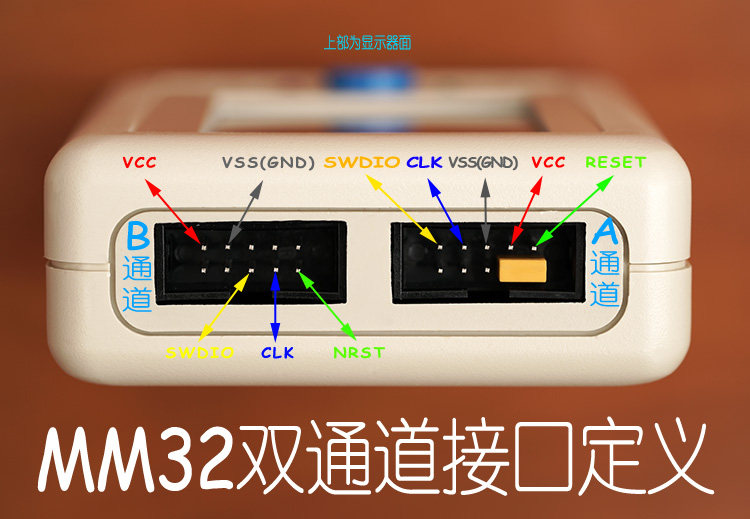 上部为显示器面

VCC VSS(GND) SWDIO CLK VSS(GND) VCC RESET

B 通道

A 通道

SWDIO CLK NRST

MM32双通道接口定义