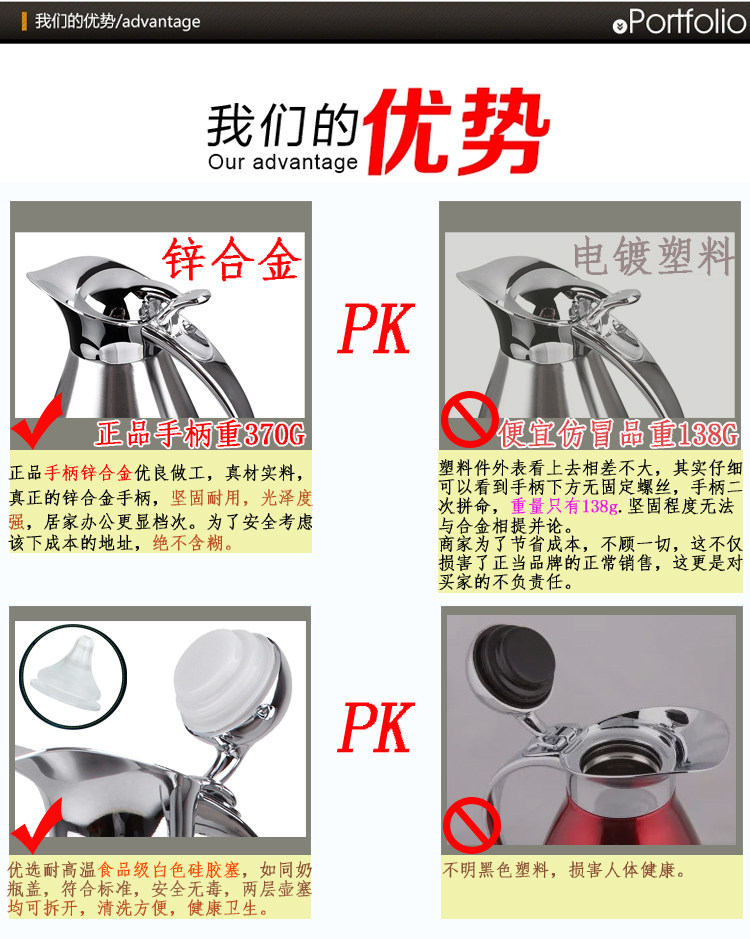 我们的优势/advantage

Portfolio

我们的优势
Our advantage

锌合金

正品手柄重370G

正品手柄锌合金优良做工，真材实料，真正的锌合金手柄，坚固耐用，光泽度强，居家办公更显档次。为了安全考虑该下成本的地址，绝不含糊。

PK

电镀塑料

便宜仿冒品重138G

塑料件外表看上去相差不大，其实仔细可以看到手柄下方无固定螺丝，手柄二次拼命，重量只有138g.坚固程度无法与合金相提并论。
商家为了节省成本，不顾一切，这不仅损害了正当品牌的正常销售，这更是对买家的不负责任。

优选耐高温食品级白色硅胶塞，如同奶瓶盖，符合标准，安全无毒，两层壶塞均可拆开，清洗方便，健康卫生。

PK

不明黑色塑料，损害人体健康。