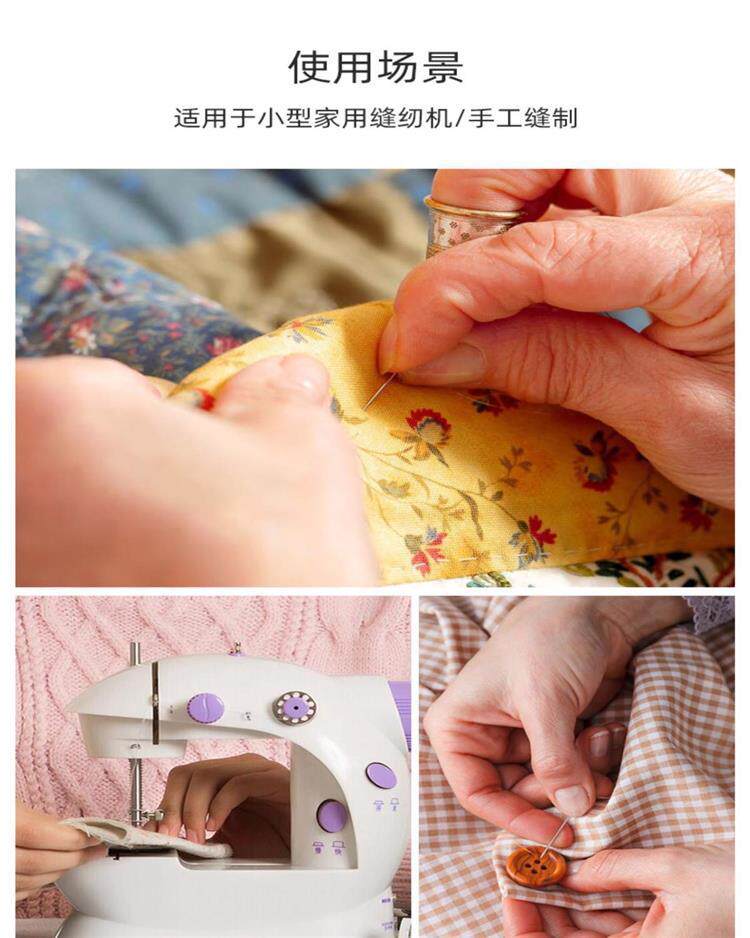 使用场景

适用于小型家用缝纫机/手工缝制