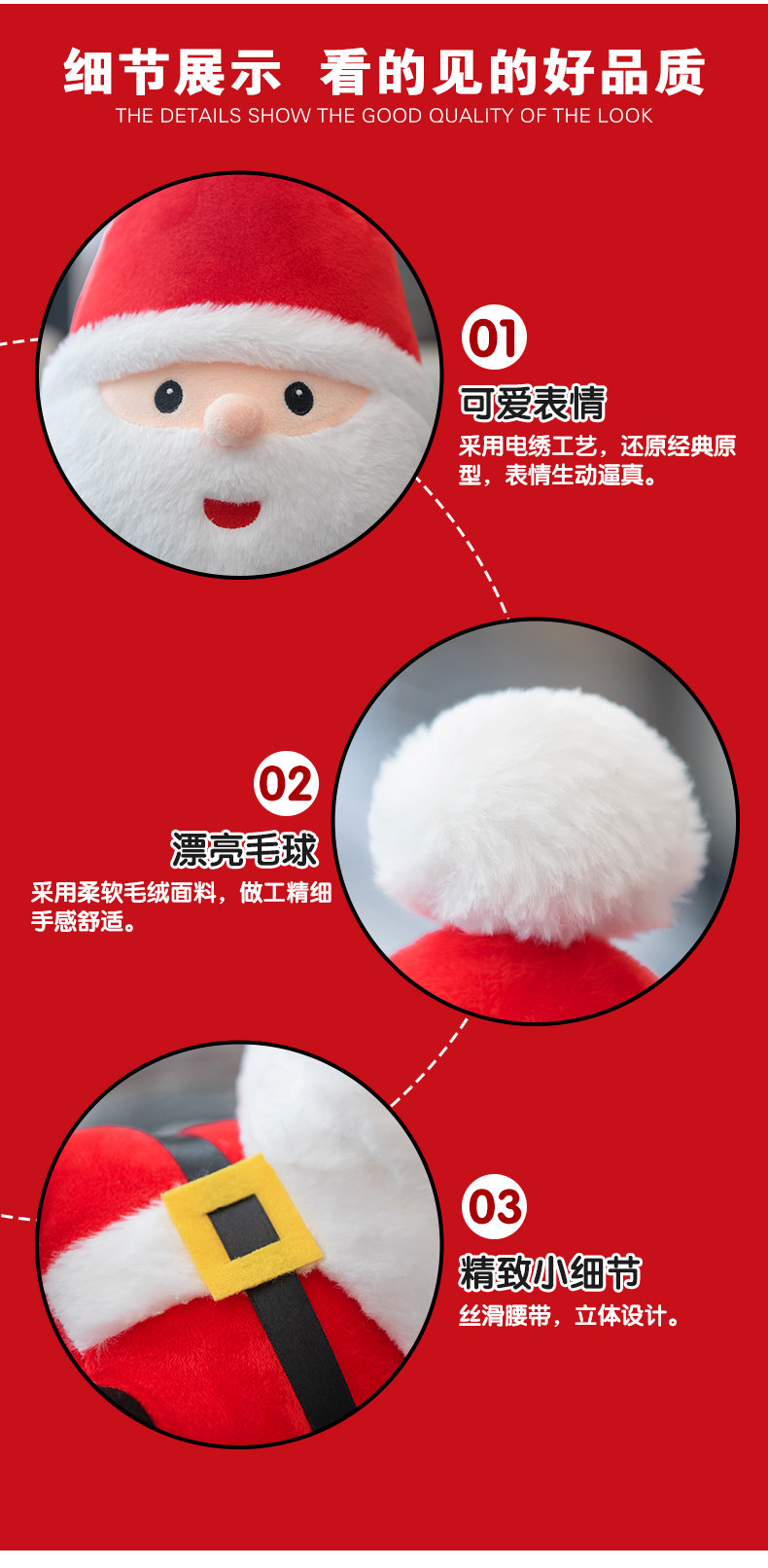 细节展示 看的见的好品质

THE DETAILS SHOW THE GOOD QUALITY OF THE LOOK

01

可爱表情

采用电绣工艺，还原经典原型，表情生动逼真。

02

漂亮毛球

采用柔软毛绒面料，做工精细手感舒适。

03

精致小细节

丝滑腰带，立体设计。