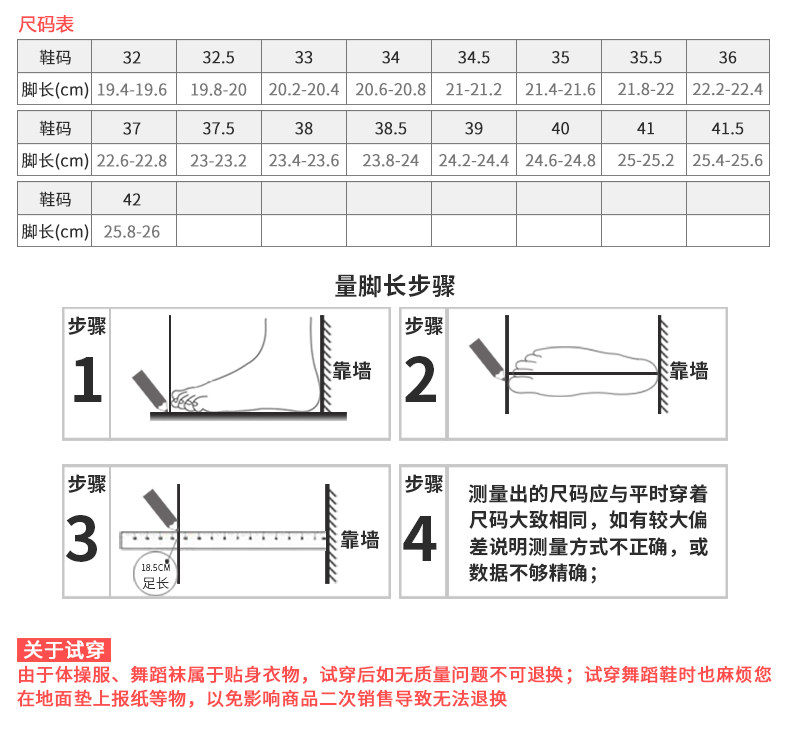 尺码表

| 鞋码 | 32 | 32.5 | 33 | 34 | 34.5 | 35 | 35.5 | 36 |
|---|---|---|---|---|---|---|---|---|
| 脚长(cm) | 19.4-19.6 | 19.8-20 | 20.2-20.4 | 20.6-20.8 | 21-21.2 | 21.4-21.6 | 21.8-22 | 22.2-22.4 |

| 鞋码 | 37 | 37.5 | 38 | 38.5 | 39 | 40 | 41 | 41.5 |
|---|---|---|---|---|---|---|---|---|
| 脚长(cm) | 22.6-22.8 | 23-23.2 | 23.4-23.6 | 23.8-24 | 24.2-24.4 | 24.6-24.8 | 25-25.2 | 25.4-25.6 |

| 鞋码 | 42 | | | | | | | |
|---|---|---|---|---|---|---|---|---|
| 脚长(cm) | 25.8-26 | | | | | | | |

量脚长步骤

步骤 1
靠墙

步骤 2
靠墙

步骤 3
靠墙
18.5CM
足长

步骤 4
测量出的尺码应与平时穿着尺码大致相同，如有较大偏差说明测量方式不正确，或数据不够精确；

关于试穿
由于体操服、舞蹈袜属于贴身衣物，试穿后如无质量问题不可退换；试穿舞蹈鞋时也麻烦您在地面垫上报纸等物，以免影响商品二次销售导致无法退换