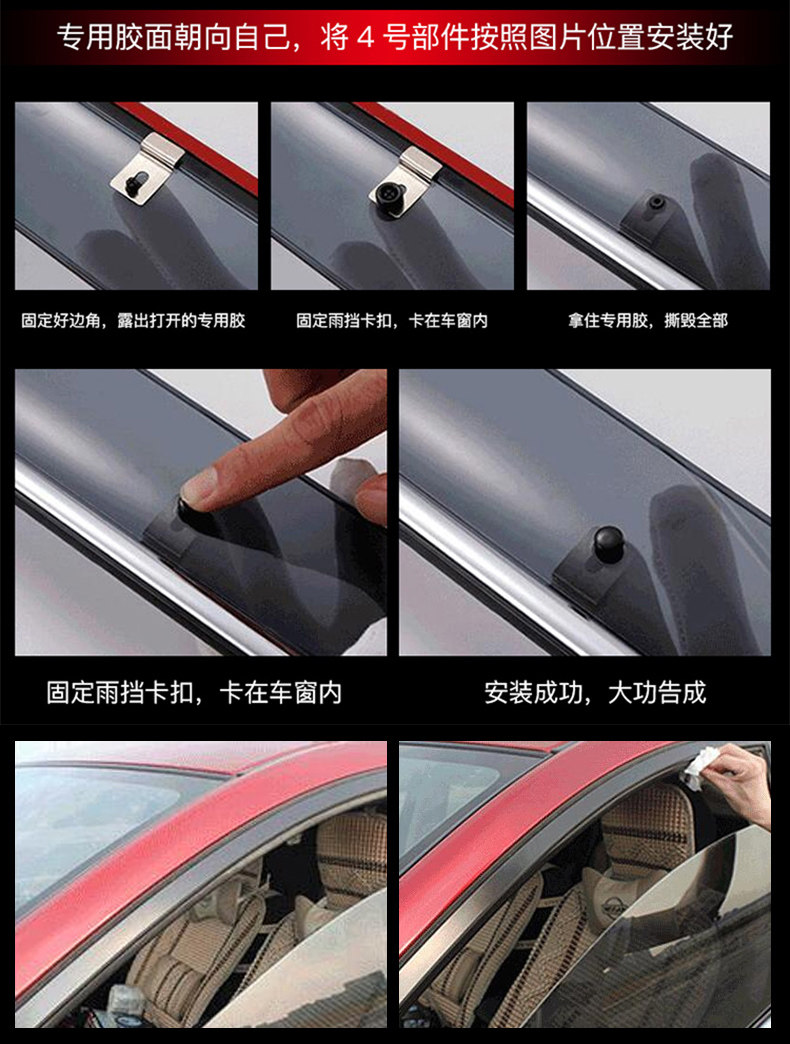 专用胶面朝向自己，将 4 号部件按照图片位置安装好

固定好边角，露出打开的专用胶

固定雨挡卡扣，卡在车窗内

拿住专用胶，撕毁全部

固定雨挡卡扣，卡在车窗内

安装成功，大功告成