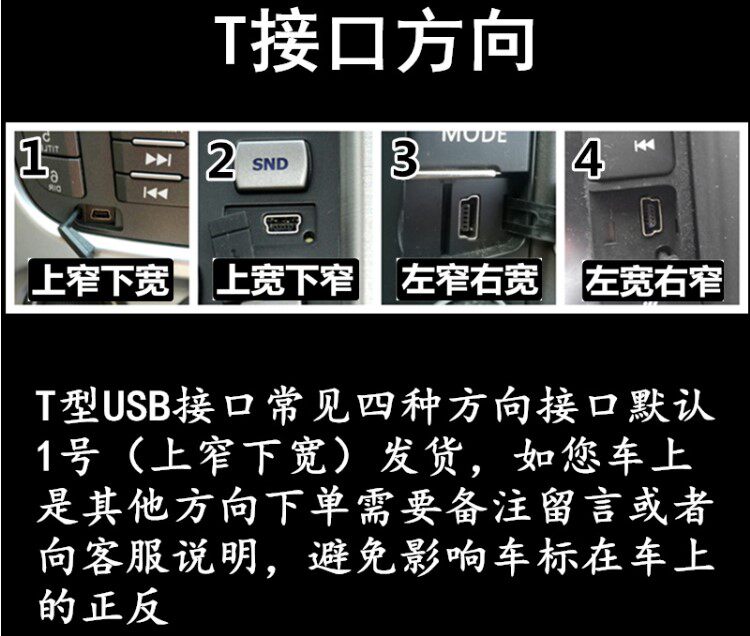 T接口方向

1
上窄下宽

2
SND
上宽下窄

3
MODE
左窄右宽

4
左宽右窄

T型USB接口常见四种方向接口默认1号（上窄下宽）发货，如您车上是其他方向下单需要备注留言或者向客服说明，避免影响车标在车上的正反