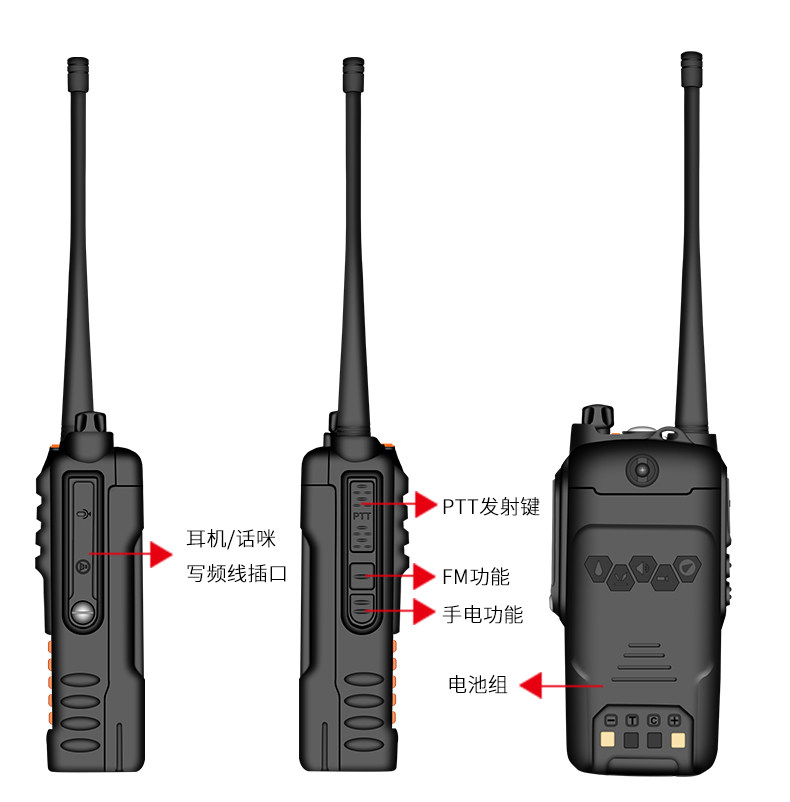 耳机/话咪
写频线插口

PTT

PTT发射键

FM功能

手电功能

电池组

T C