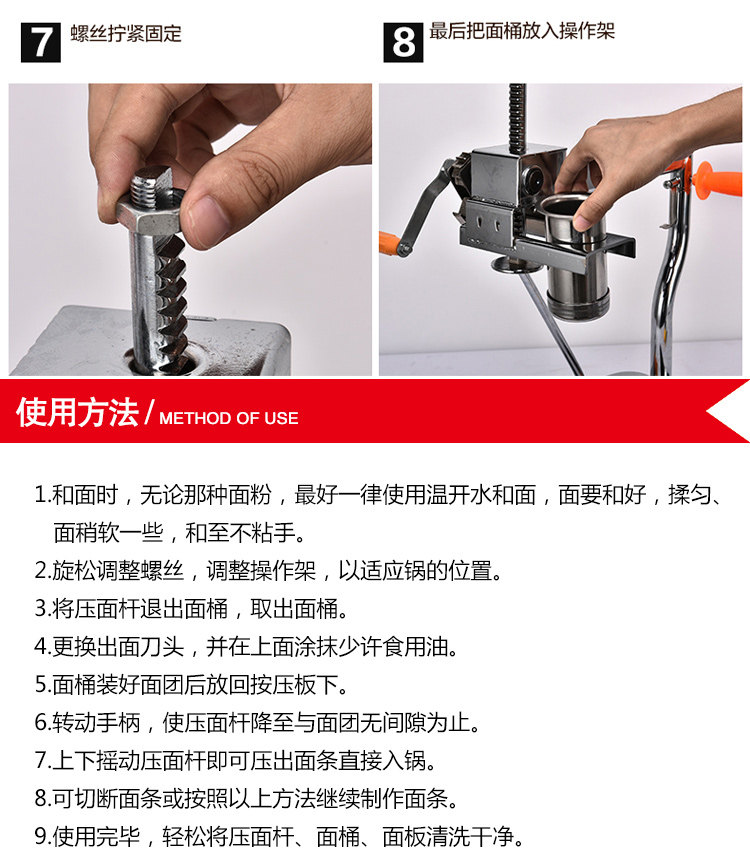 7 螺丝拧紧固定

8 最后把面桶放入操作架

使用方法 / METHOD OF USE

1.和面时，无论那种面粉，最好一律使用温开水和面，面要和好，揉匀、面稍软一些，和至不粘手。

2.旋松调整螺丝，调整操作架，以适应锅的位置。

3.将压面杆退出面桶，取出面桶。

4.更换出面刀头，并在上面涂抹少许食用油。

5.面桶装好面团后放回按压板下。

6.转动手柄，使压面杆降至与面团无间隙为止。

7.上下摇动压面杆即可压出面条直接入锅。

8.可切断面条或按照以上方法继续制作面条。

9.使用完毕，轻松将压面杆、面桶、面板清洗干净。