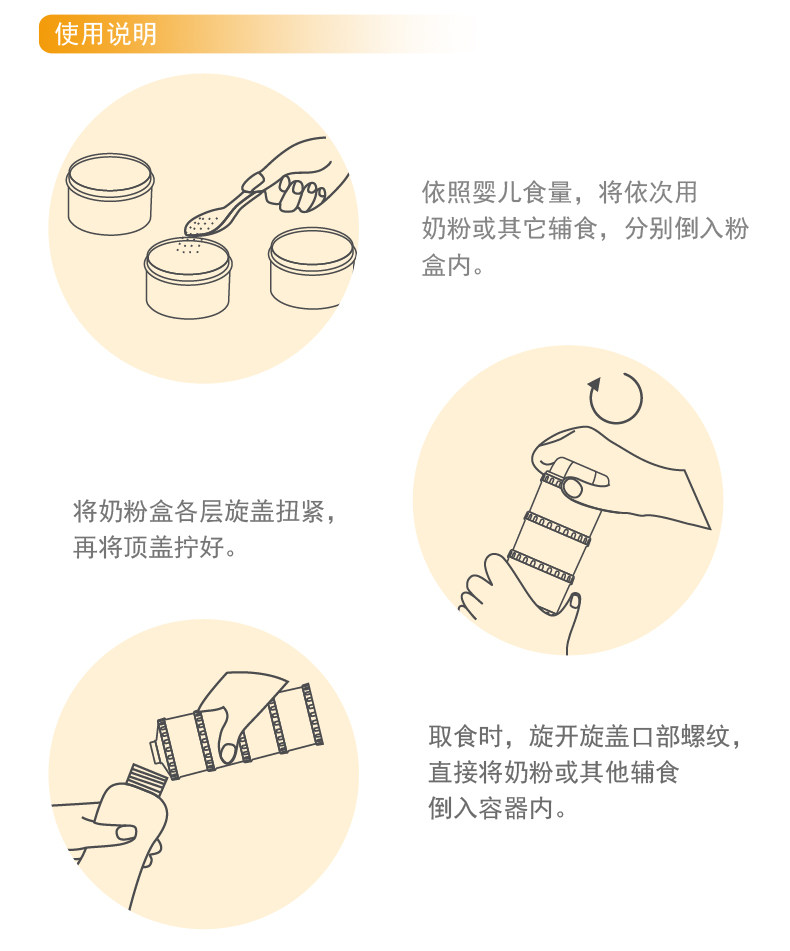 使用说明

依照婴儿食量，将依次用奶粉或其它辅食，分别倒入粉盒内。

将奶粉盒各层旋盖扭紧，再将顶盖拧好。

取食时，旋开旋盖口部螺纹，直接将奶粉或其他辅食倒入容器内。