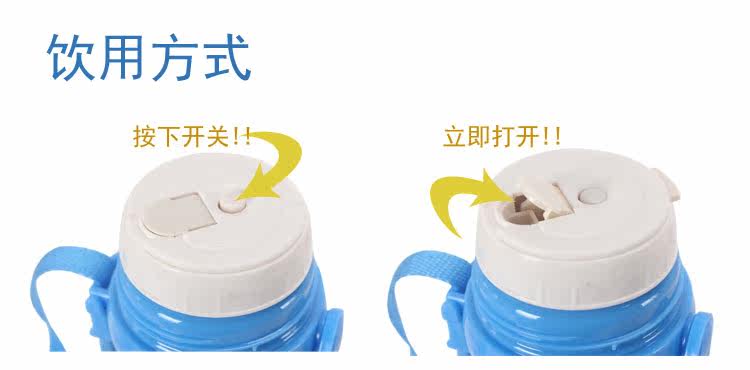 饮用方式

按下开关!!

立即打开!!