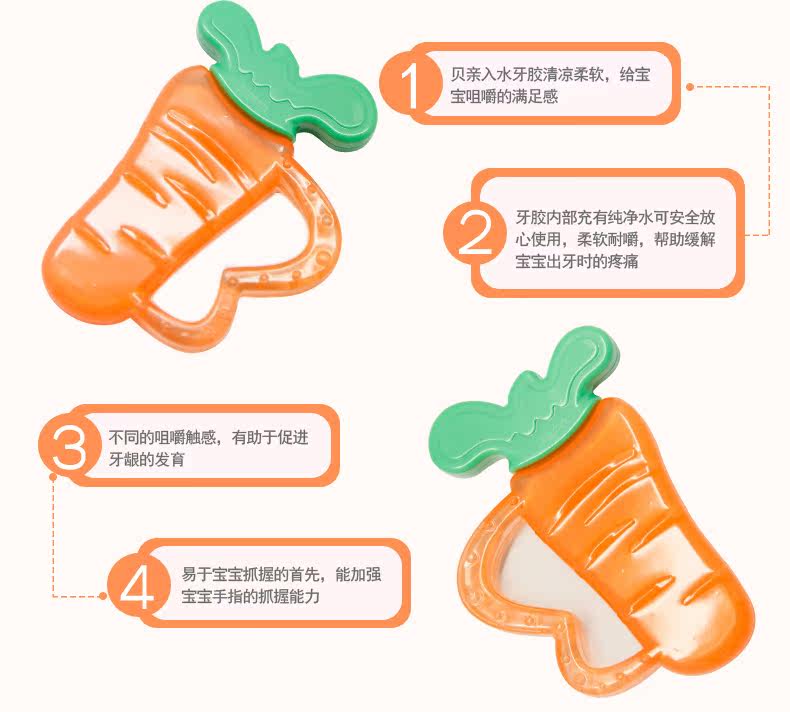 1 贝亲入水牙胶清凉柔软，给宝宝咀嚼的满足感

2 牙胶内部充有纯净水可安全放心使用，柔软耐嚼，帮助缓解宝宝出牙时的疼痛

3 不同的咀嚼触感，有助于促进牙龈的发育

4 易于宝宝抓握的首先，能加强宝宝手指的抓握能力