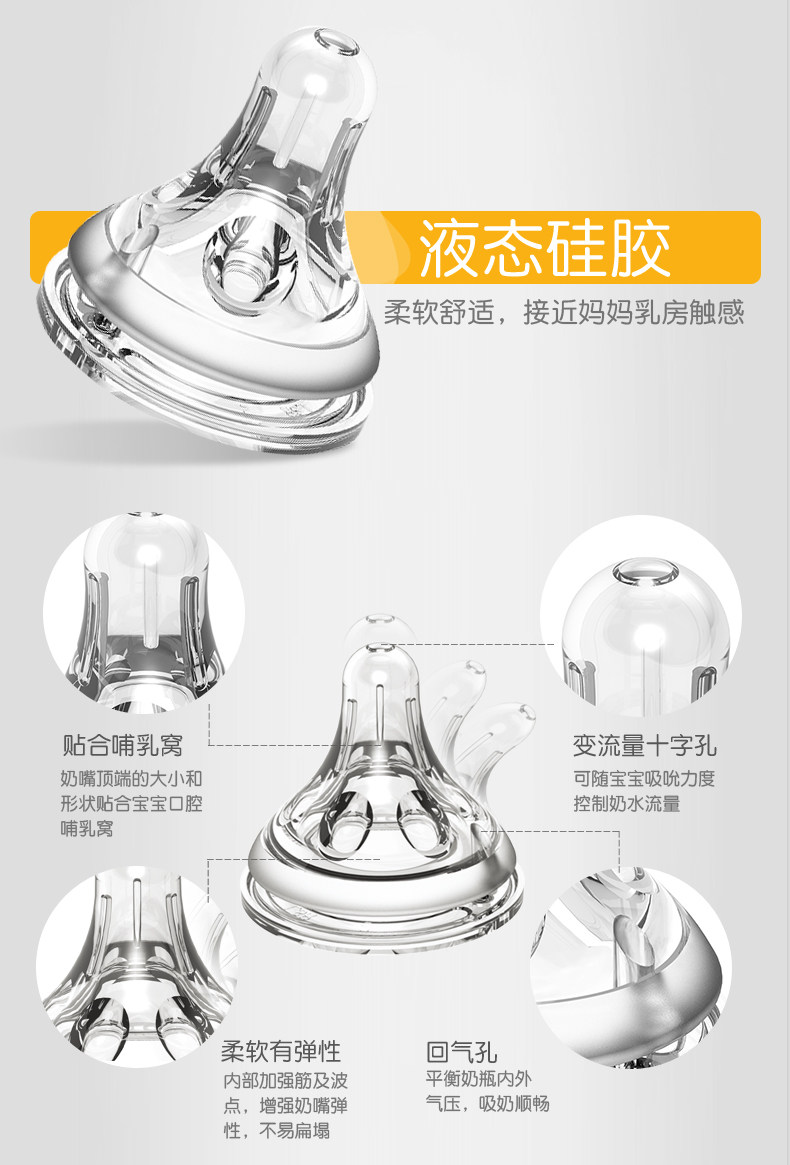 液态硅胶

柔软舒适，接近妈妈乳房触感

贴合哺乳窝

奶嘴顶端的大小和形状贴合宝宝口腔哺乳窝

变流量十字孔

可随宝宝吸吮力度控制奶水流量

柔软有弹性

内部加强筋及波点，增强奶嘴弹性，不易扁塌

回气孔

平衡奶瓶内外气压，吸奶顺畅