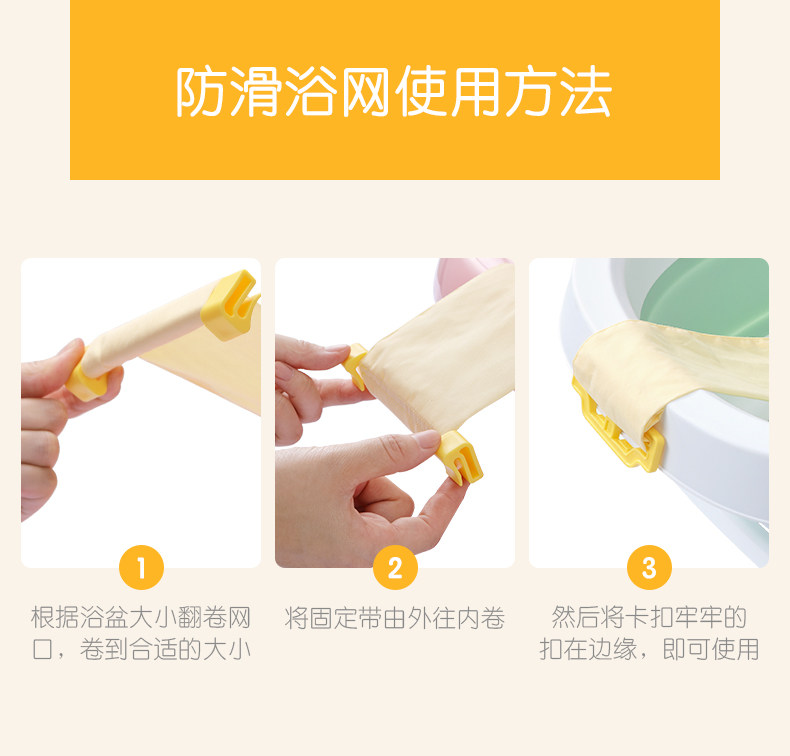 防滑浴网使用方法

1
根据浴盆大小翻卷网口，卷到合适的大小

2
将固定带由外往内卷

3
然后将卡扣牢牢的扣在边缘，即可使用