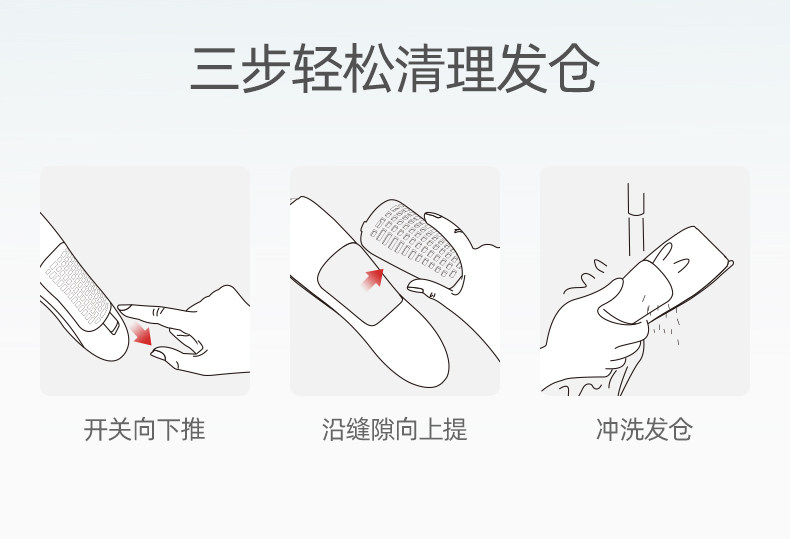 三步轻松清理发仓

开关向下推

沿缝隙向上提

冲洗发仓