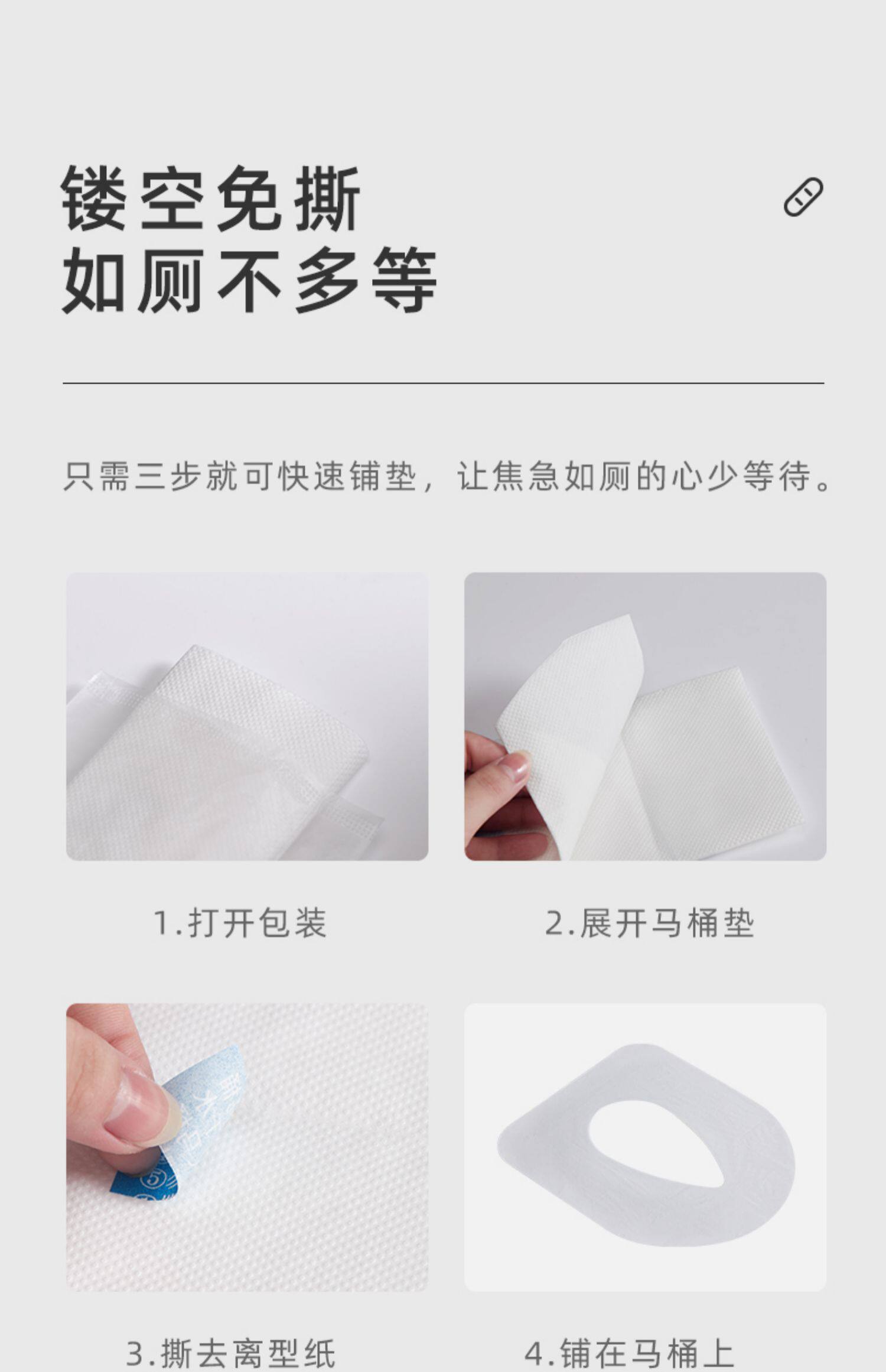 镂空免撕
如厕不多等

只需三步就可快速铺垫，让焦急如厕的心少等待。

1.打开包装

2.展开马桶垫

3.撕去离型纸

4.铺在马桶上