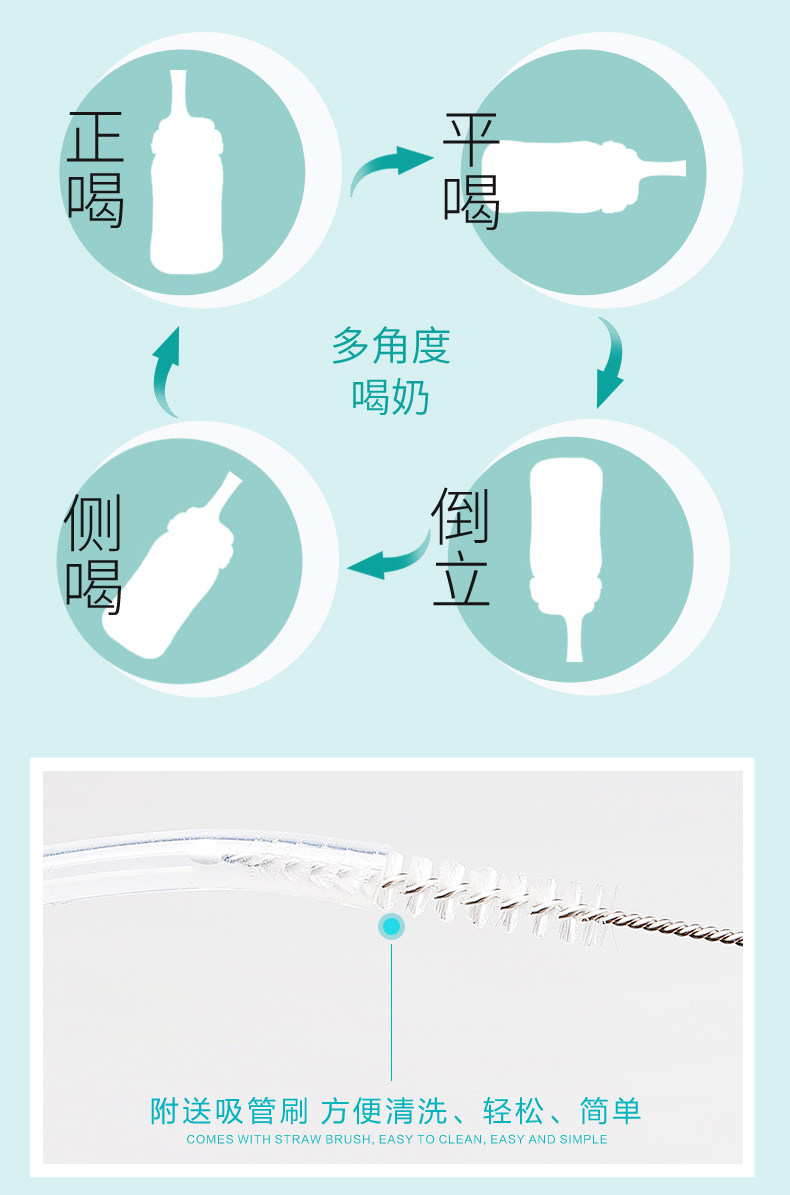 正喝

平喝

多角度
喝奶

侧喝

倒立

附送吸管刷 方便清洗、轻松、简单
COMES WITH STRAW BRUSH, EASY TO CLEAN, EASY AND SIMPLE