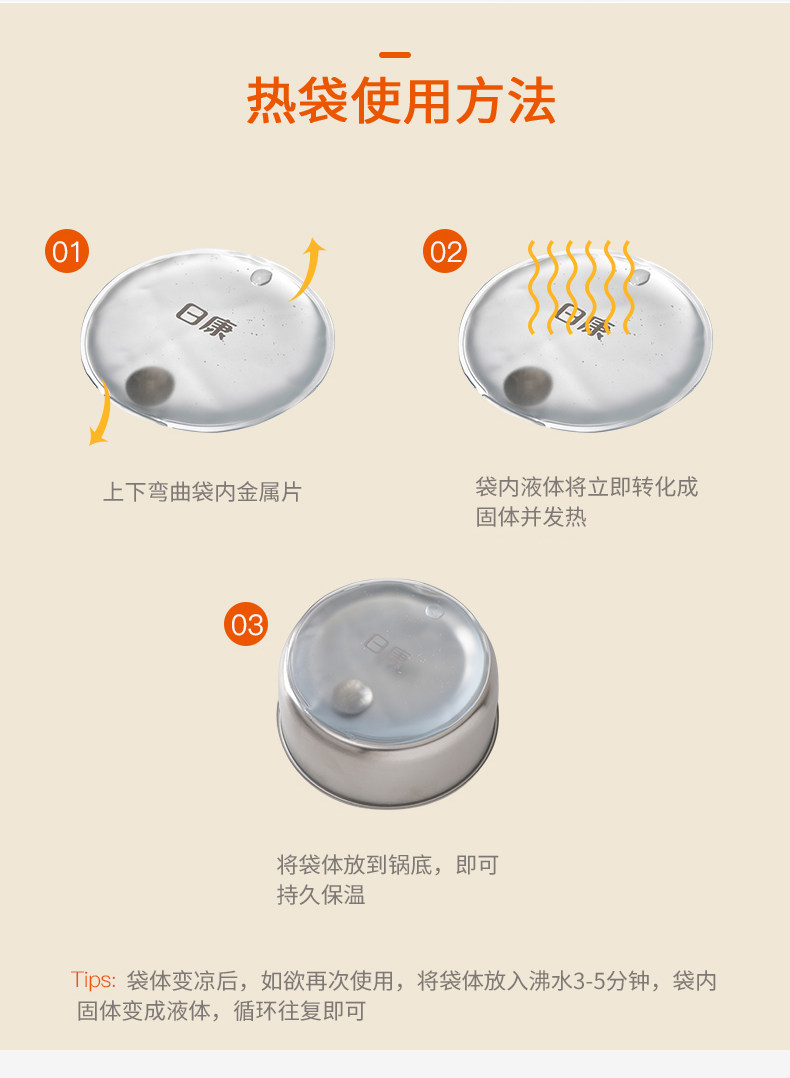 热袋使用方法

01

日康

上下弯曲袋内金属片

02

日康

袋内液体将立即转化成固体并发热

03

日康

将袋体放到锅底，即可持久保温

Tips: 袋体变凉后，如欲再次使用，将袋体放入沸水3-5分钟，袋内固体变成液体，循环往复即可