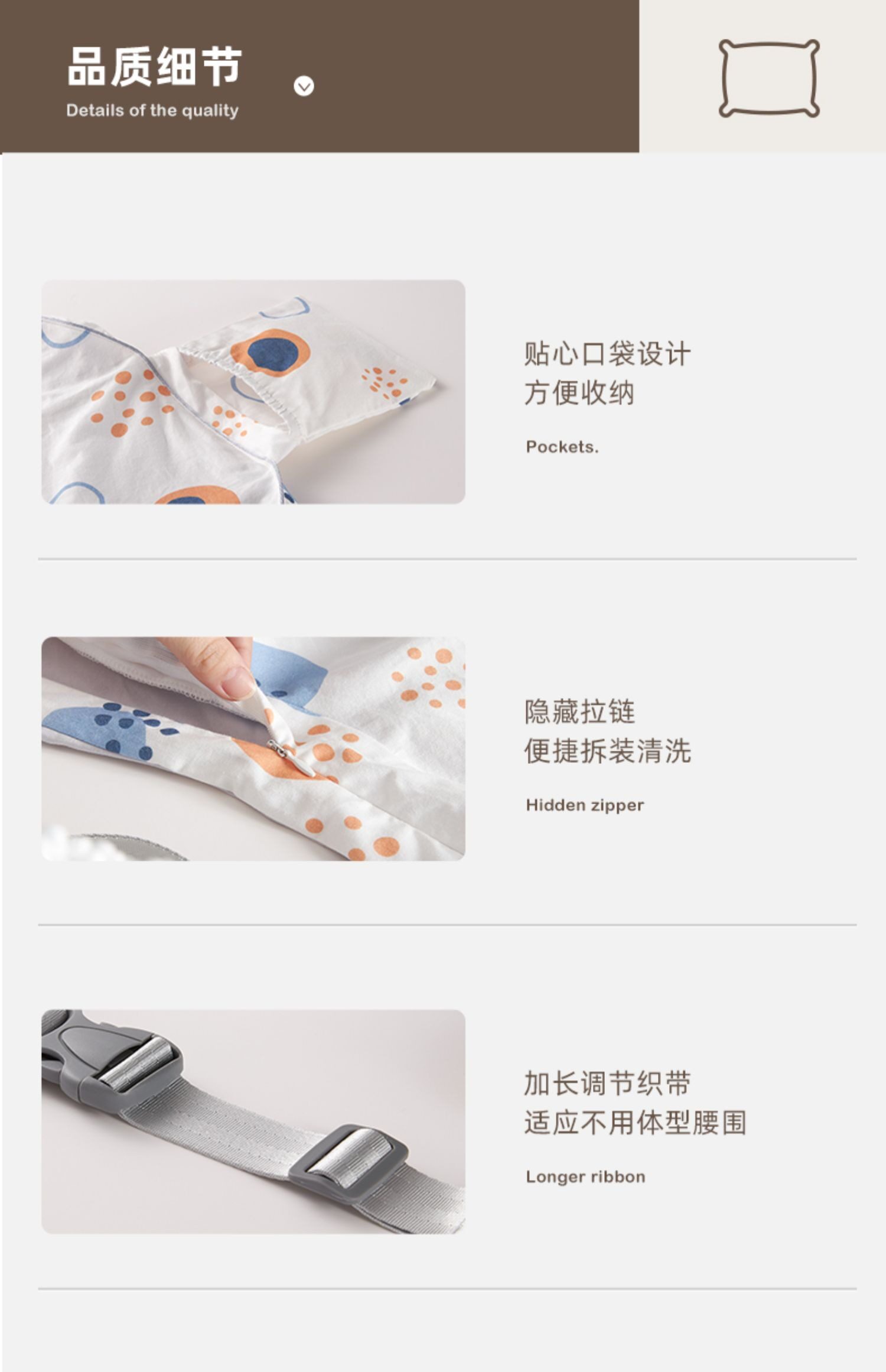 品质细节
Details of the quality

贴心口袋设计
方便收纳

Pockets.

隐藏拉链
便捷拆装清洗

Hidden zipper

加长调节织带
适应不用体型腰围

Longer ribbon