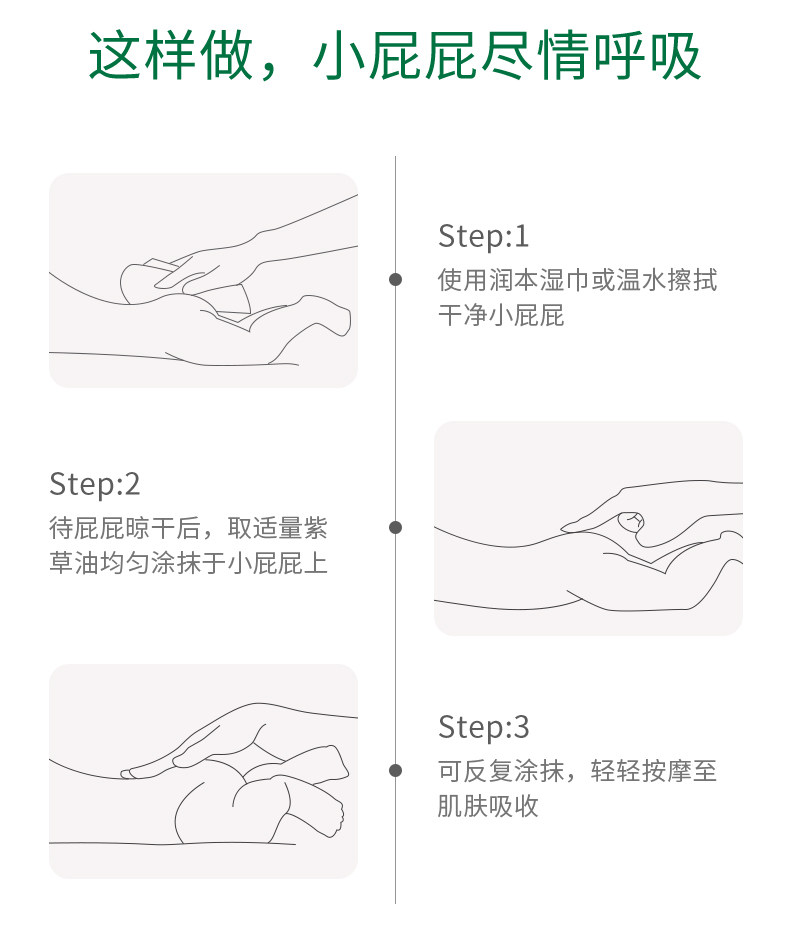 这样做，小屁屁尽情呼吸

Step:1
使用润本湿巾或温水擦拭干净小屁屁

Step:2
待屁屁晾干后，取适量紫草油均匀涂抹于小屁屁上

Step:3
可反复涂抹，轻轻按摩至肌肤吸收