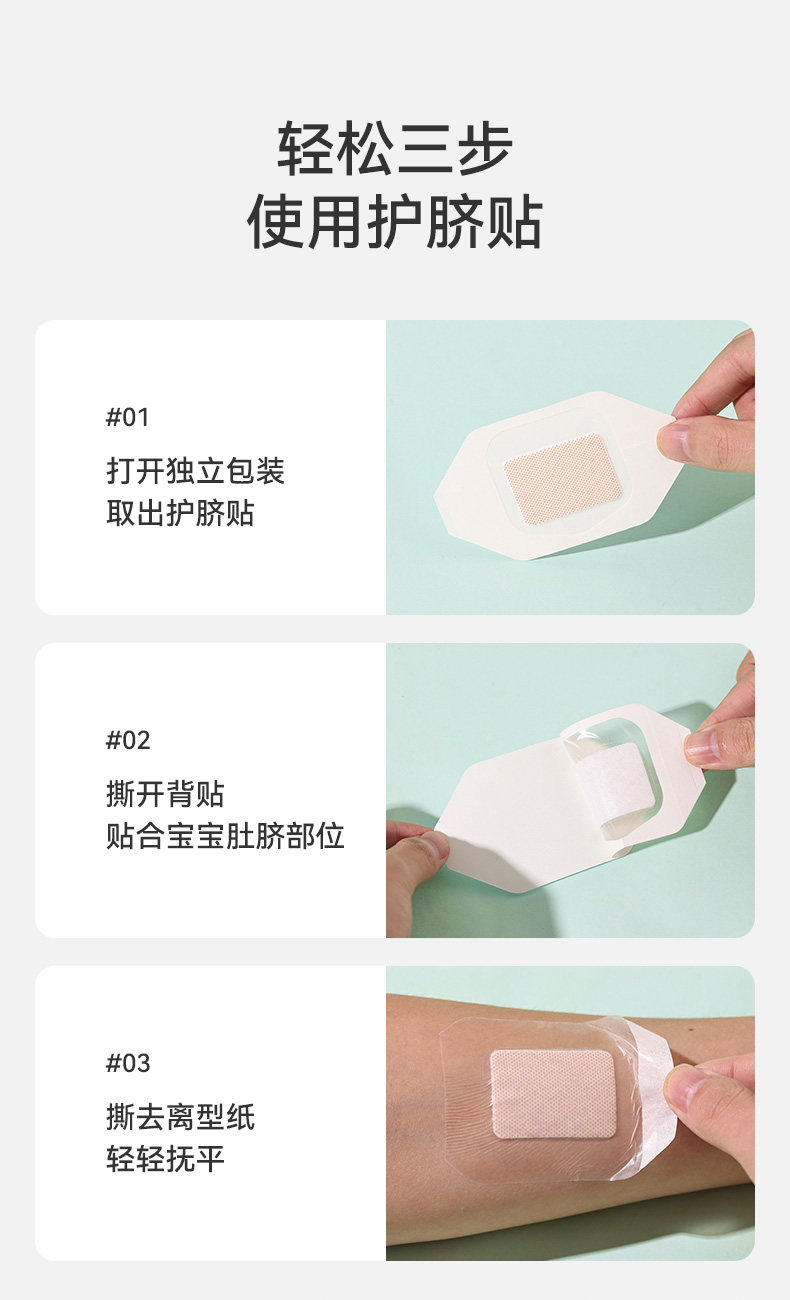 轻松三步
使用护脐贴

#01
打开独立包装
取出护脐贴

#02
撕开背贴
贴合宝宝肚脐部位

#03
撕去离型纸
轻轻抚平