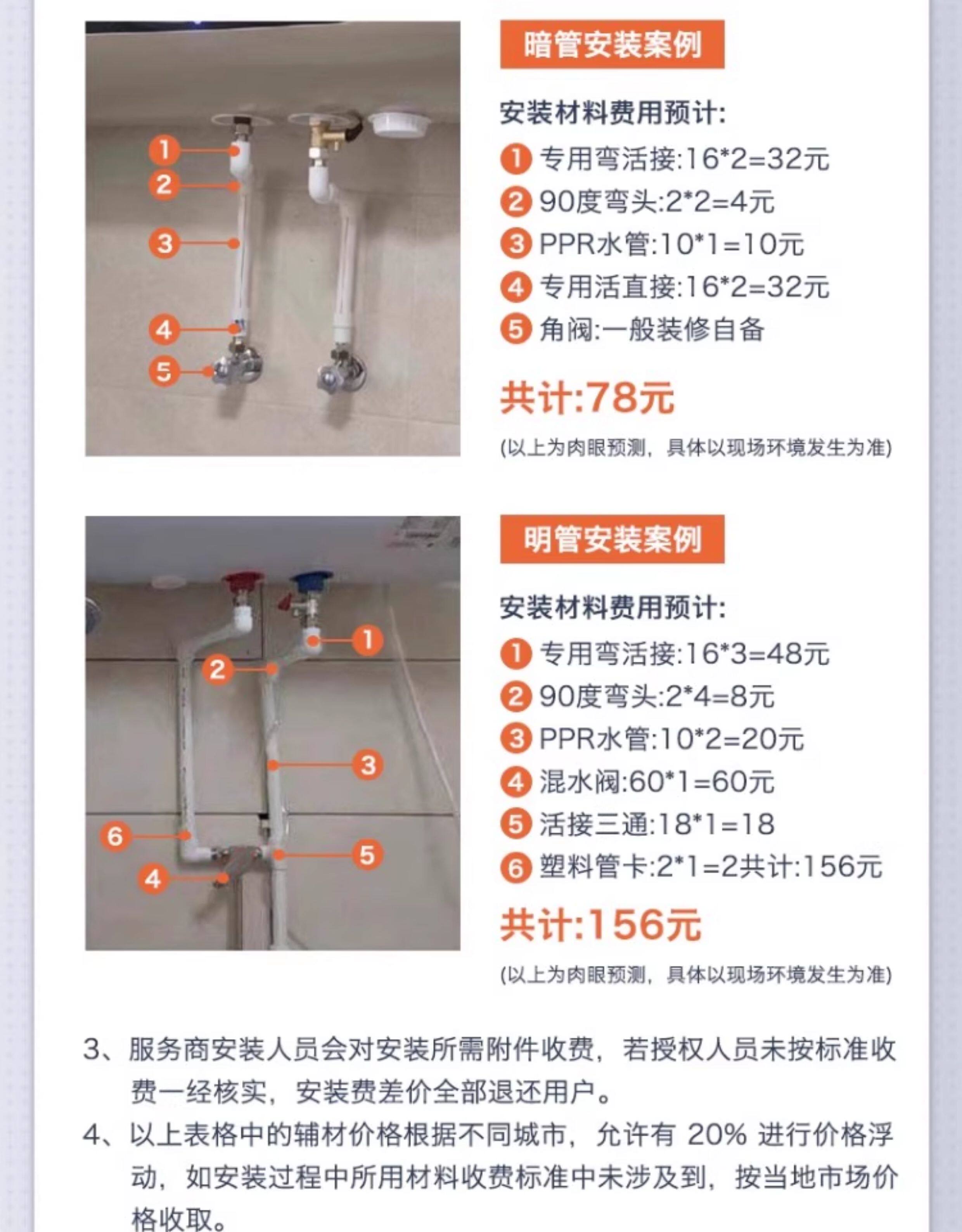 1
2
3
4
5

暗管安装案例

安装材料费用预计:

1 专用弯活接:16*2=32元
2 90度弯头:2*2=4元
3 PPR水管:10*1=10元
4 专用活直接:16*2=32元
5 角阀:一般装修自备

共计:78元

(以上为肉眼预测，具体以现场环境发生为准)

1
2
3
6
5
4

明管安装案例

安装材料费用预计:

1 专用弯活接:16*3=48元
2 90度弯头:2*4=8元
3 PPR水管:10*2=20元
4 混水阀:60*1=60元
5 活接三通:18*1=18
6 塑料管卡:2*1=2共计:156元

共计:156元

(以上为肉眼预测，具体以现场环境发生为准)

3、服务商安装人员会对安装所需附件收费，若授权人员未按标准收费一经核实，安装费差价全部退还用户。

4、以上表格中的辅材价格根据不同城市，允许有 20% 进行价格浮动，如安装过程中所用材料收费标准中未涉及到，按当地市场价格收取。