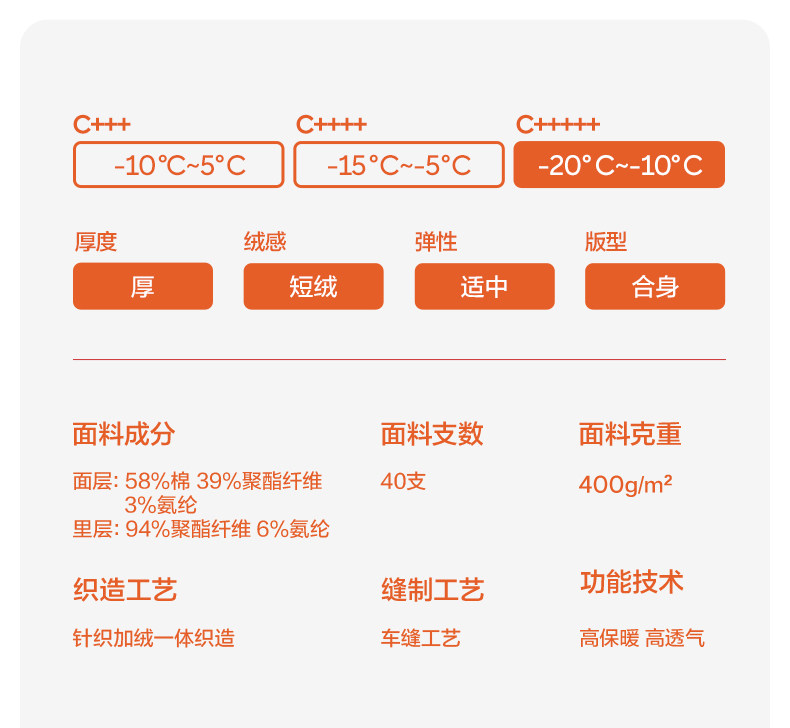 C+++
-10°C~5°C

C++++
-15°C~-5°C

C+++++
-20°C~-10°C

厚度
厚

绒感
短绒

弹性
适中

版型
合身

面料成分

面层: 58%棉 39%聚酯纤维 3%氨纶
里层: 94%聚酯纤维 6%氨纶

面料支数

40支

面料克重

400g/m²

织造工艺

针织加绒一体织造

缝制工艺

车缝工艺

功能技术

高保暖 高透气