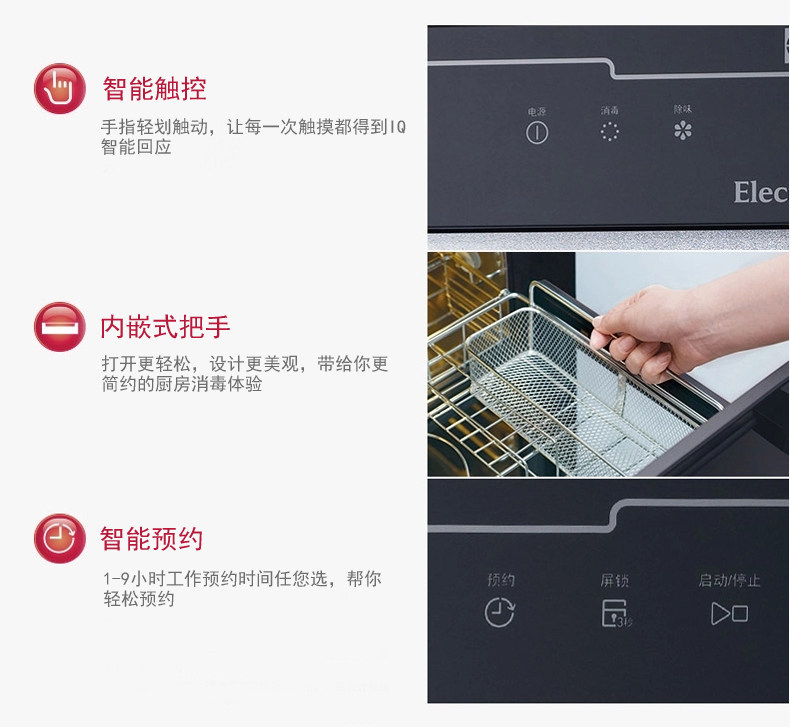 智能触控

手指轻划触动，让每一次触摸都得到IQ智能回应

电源

消毒

除味

Elec

内嵌式把手

打开更轻松，设计更美观，带给你更简约的厨房消毒体验

智能预约

1-9小时工作预约时间任您选，帮你轻松预约

预约

屏锁

3秒

启动/停止