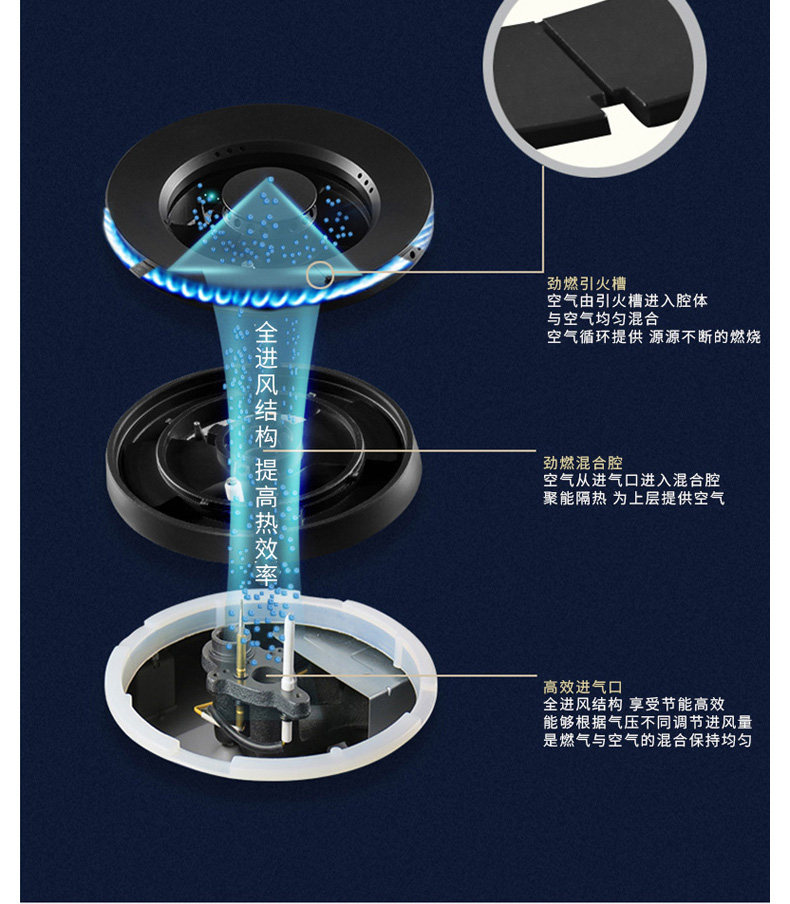 全进风结构 提高热效率

劲燃引火槽
空气由引火槽进入腔体
与空气均匀混合
空气循环提供 源源不断的燃烧

劲燃混合腔
空气从进气口进入混合腔
聚能隔热 为上层提供空气

高效进气口
全进风结构 享受节能高效
能够根据气压不同调节进风量
是燃气与空气的混合保持均匀