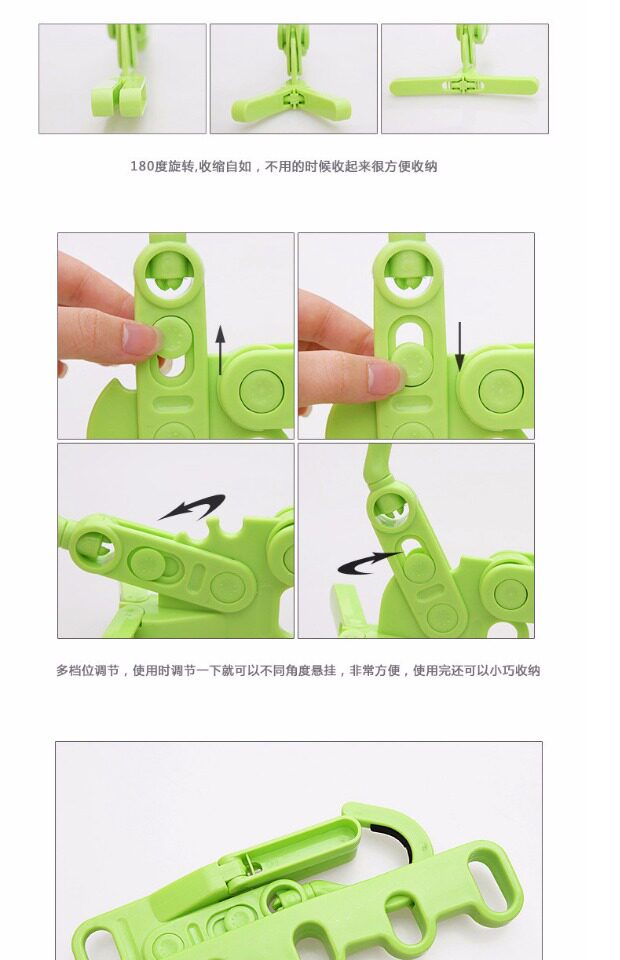 180度旋转,收缩自如，不用的时候收起来很方便收纳

多档位调节，使用时调节一下就可以不同角度悬挂，非常方便，使用完还可以小巧收纳