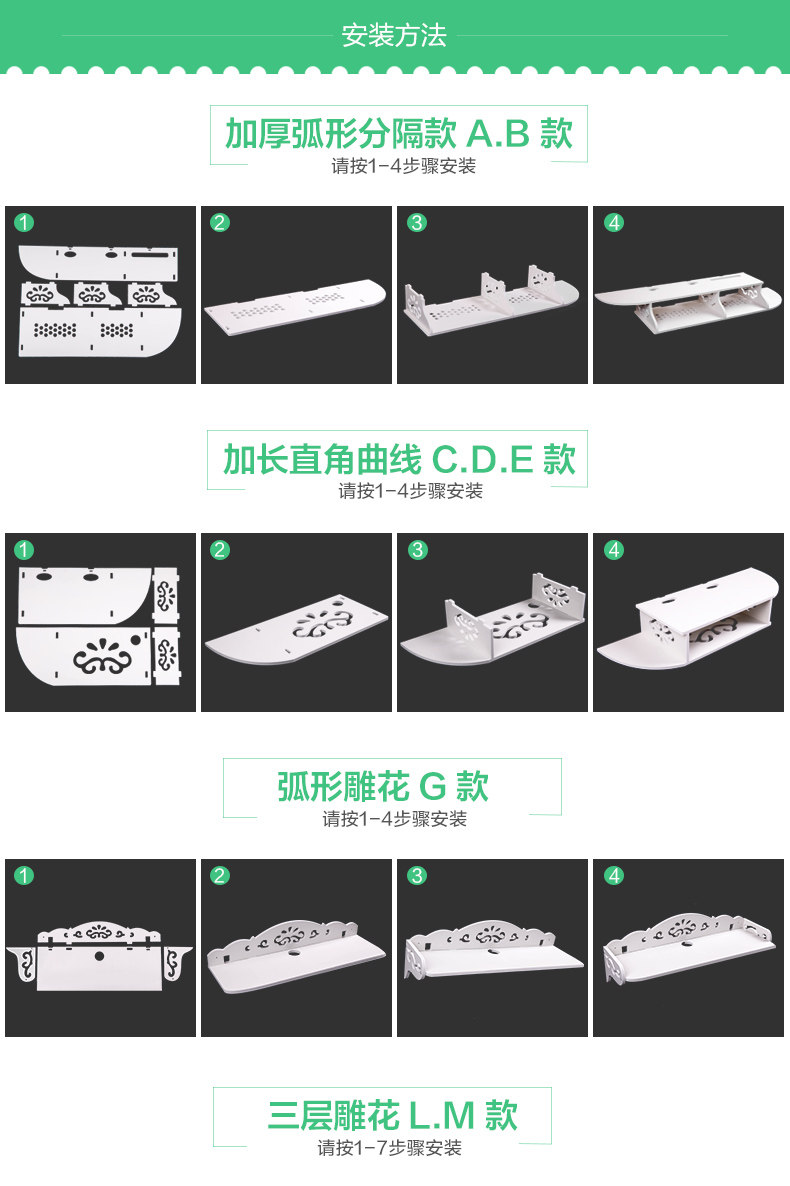 安装方法

加厚弧形分隔款 A.B 款
请按1-4步骤安装

1
2
3
4

加长直角曲线 C.D.E 款
请按1-4步骤安装

1
2
3
4

弧形雕花 G 款
请按1-4步骤安装

1
2
3
4

三层雕花 L.M 款
请按1-7步骤安装