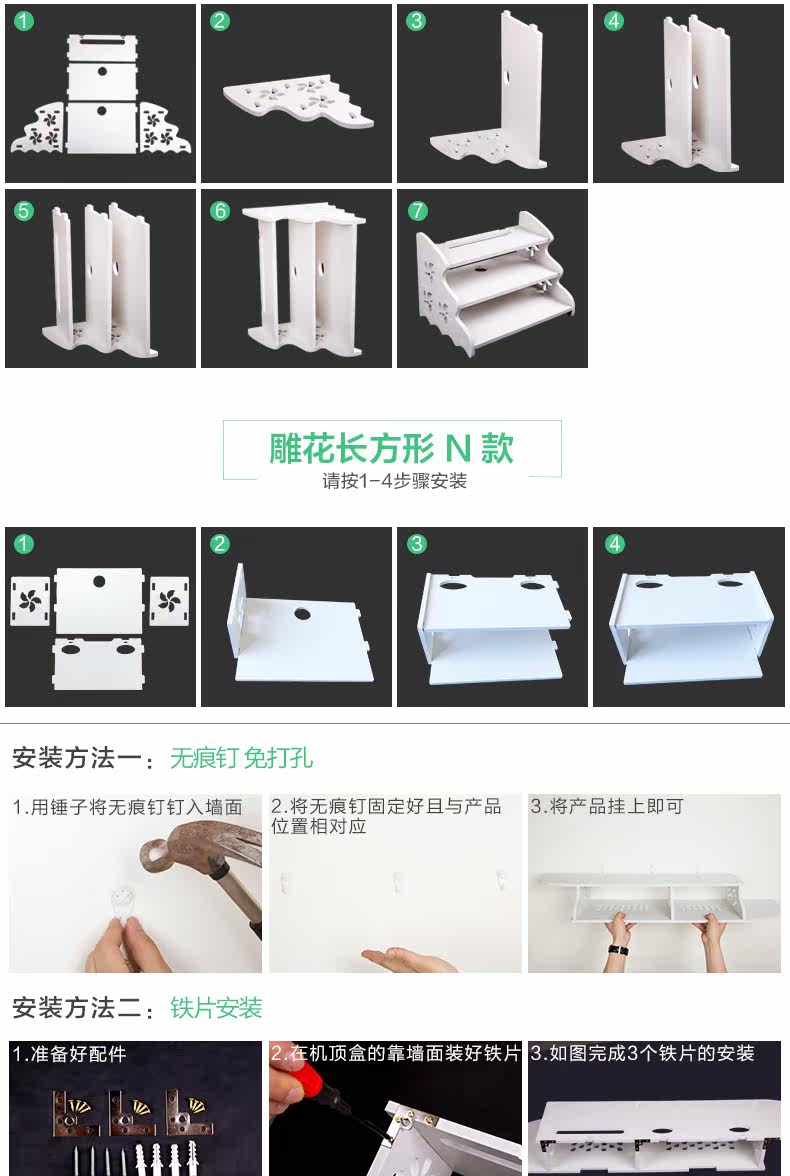 1
2
3
4
5
6
7

雕花长方形 N 款
请按1-4步骤安装

1
2
3
4

安装方法一：无痕钉 免打孔

1.用锤子将无痕钉钉入墙面

2.将无痕钉固定好且与产品位置相对应

3.将产品挂上即可

安装方法二：铁片安装

1.准备好配件

2.在机顶盒的靠墙面装好铁片

3.如图完成3个铁片的安装