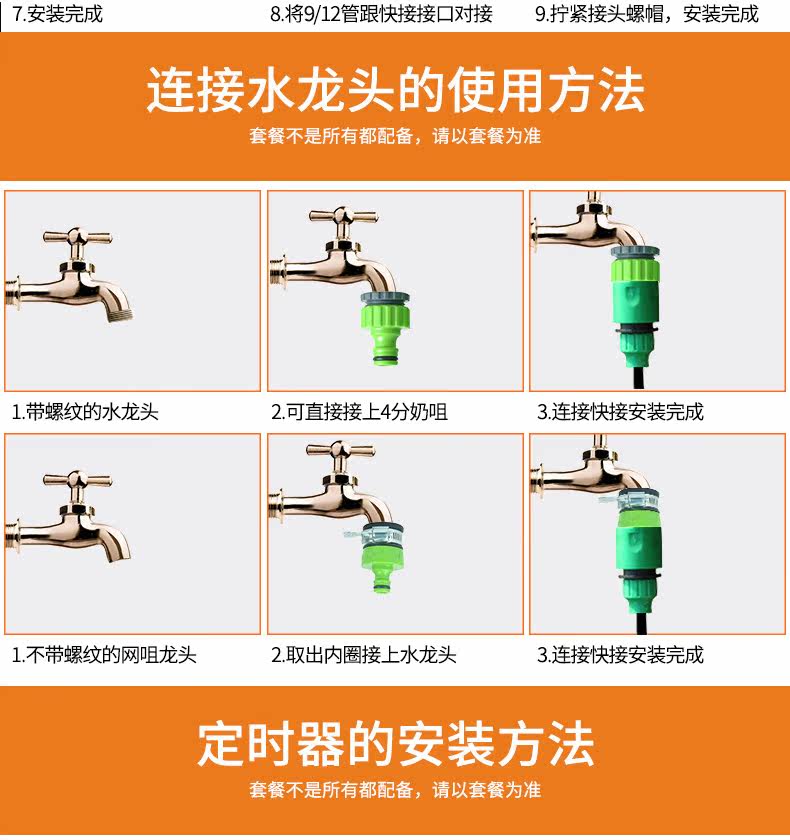 7.安装完成

8.将9/12管跟快接接口对接

9.拧紧接头螺帽，安装完成

连接水龙头的使用方法

套餐不是所有都配备，请以套餐为准

1.带螺纹的水龙头

2.可直接接上4分奶咀

3.连接快接安装完成

1.不带螺纹的网咀龙头

2.取出内圈接上水龙头

3.连接快接安装完成

定时器的安装方法

套餐不是所有都配备，请以套餐为准