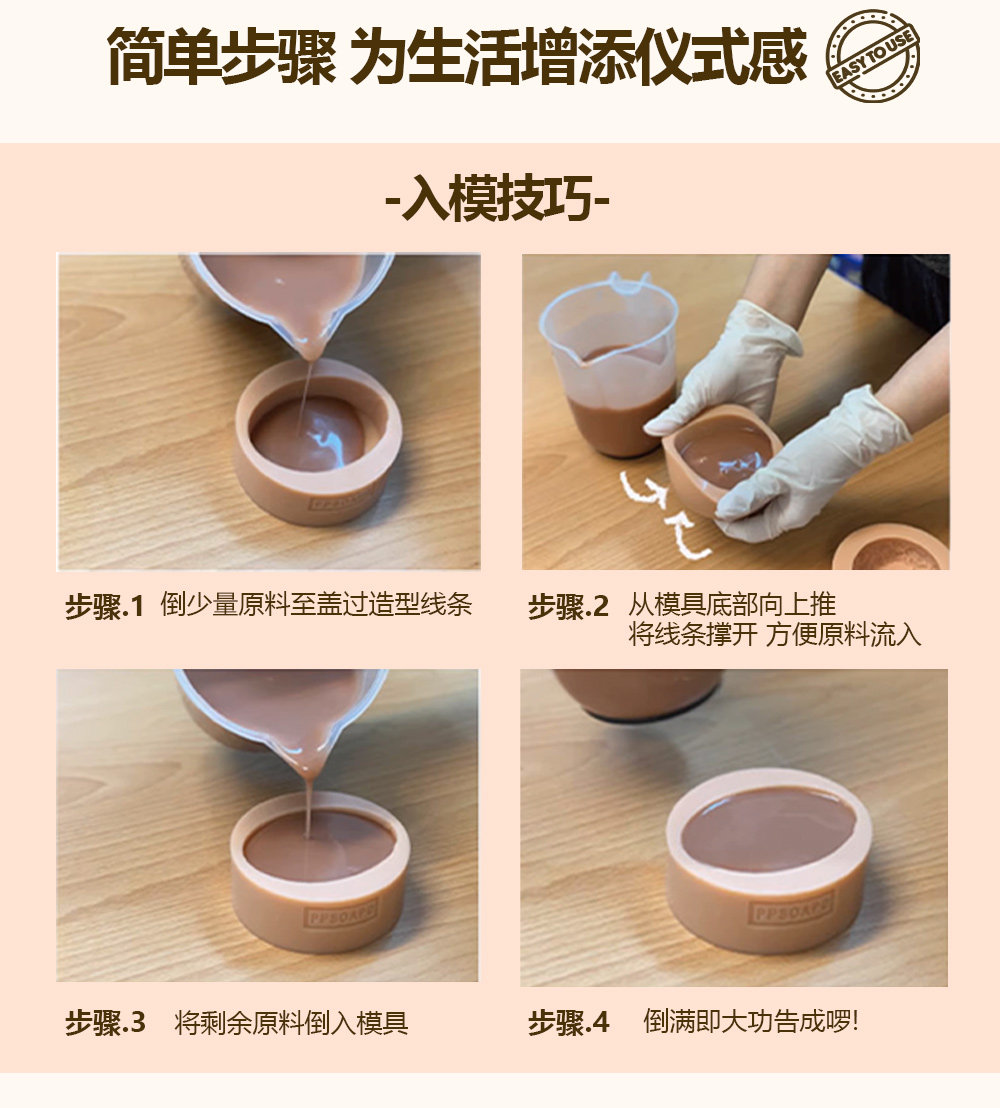 简单步骤 为生活增添仪式感

EASY TO USE

-入模技巧-

PPSOAPS

步骤.1 倒少量原料至盖过造型线条

步骤.2 从模具底部向上推 将线条撑开 方便原料流入

PPSOAPS

PPSOAPS

步骤.3 将剩余原料倒入模具

步骤.4 倒满即大功告成啰!